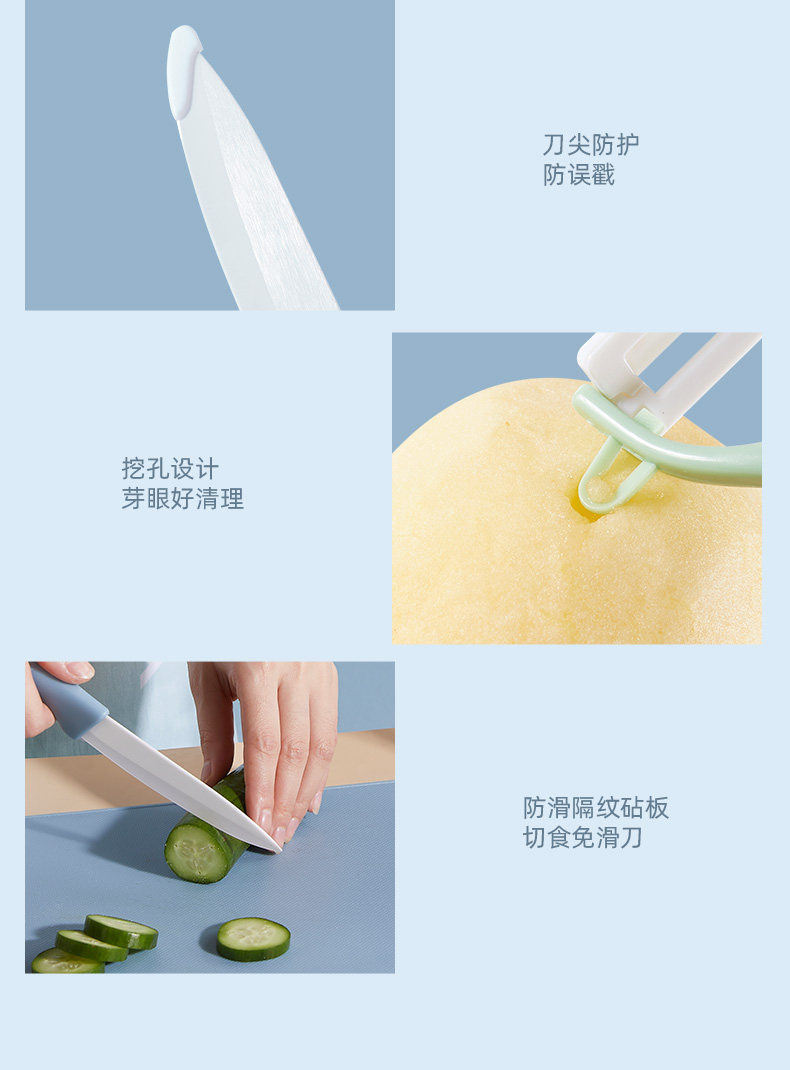 刀尖防护
防误戳

挖孔设计
芽眼好清理

防滑隔纹砧板
切食免滑刀