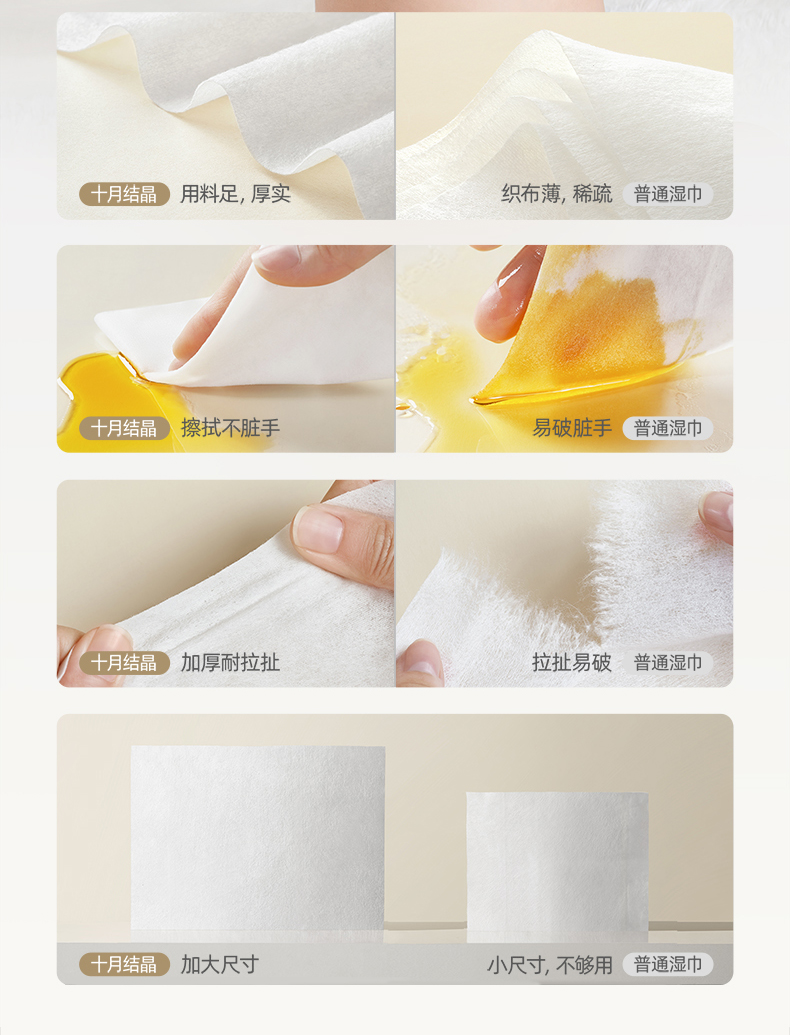 十月结晶 用料足, 厚实

织布薄, 稀疏 普通湿巾

十月结晶 擦拭不脏手

易破脏手 普通湿巾

十月结晶 加厚耐拉扯

拉扯易破 普通湿巾

十月结晶 加大尺寸

小尺寸, 不够用 普通湿巾