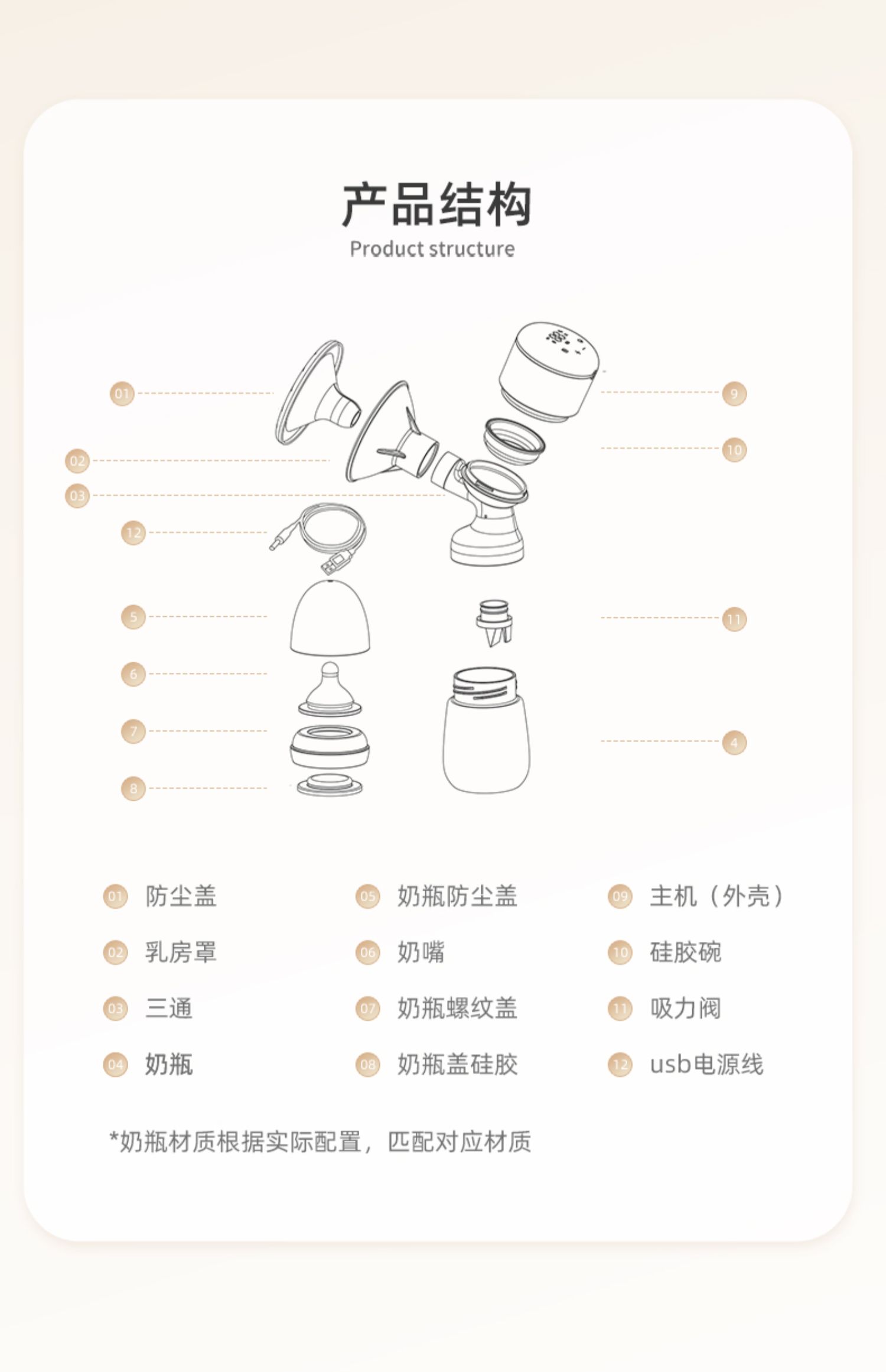 产品结构
Product structure

01
02
03
12
5
6
7
8
9
10
11
4

01 防尘盖
02 乳房罩
03 三通
04 奶瓶

05 奶瓶防尘盖
06 奶嘴
07 奶瓶螺纹盖
08 奶瓶盖硅胶

09 主机（外壳）
10 硅胶碗
11 吸力阀
12 usb电源线

*奶瓶材质根据实际配置，匹配对应材质