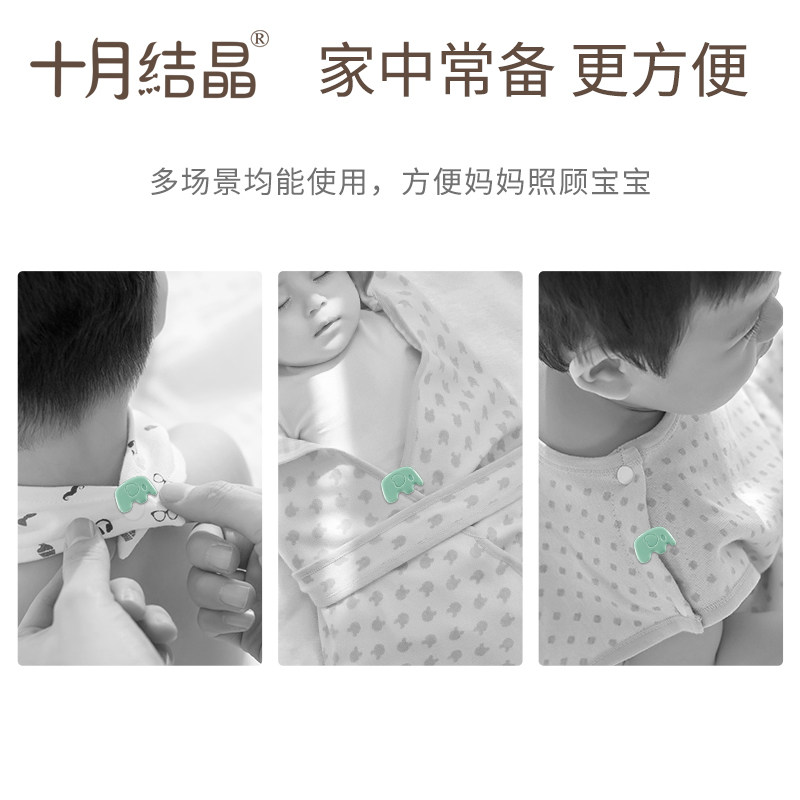 十月结晶® 家中常备 更方便

多场景均能使用，方便妈妈照顾宝宝