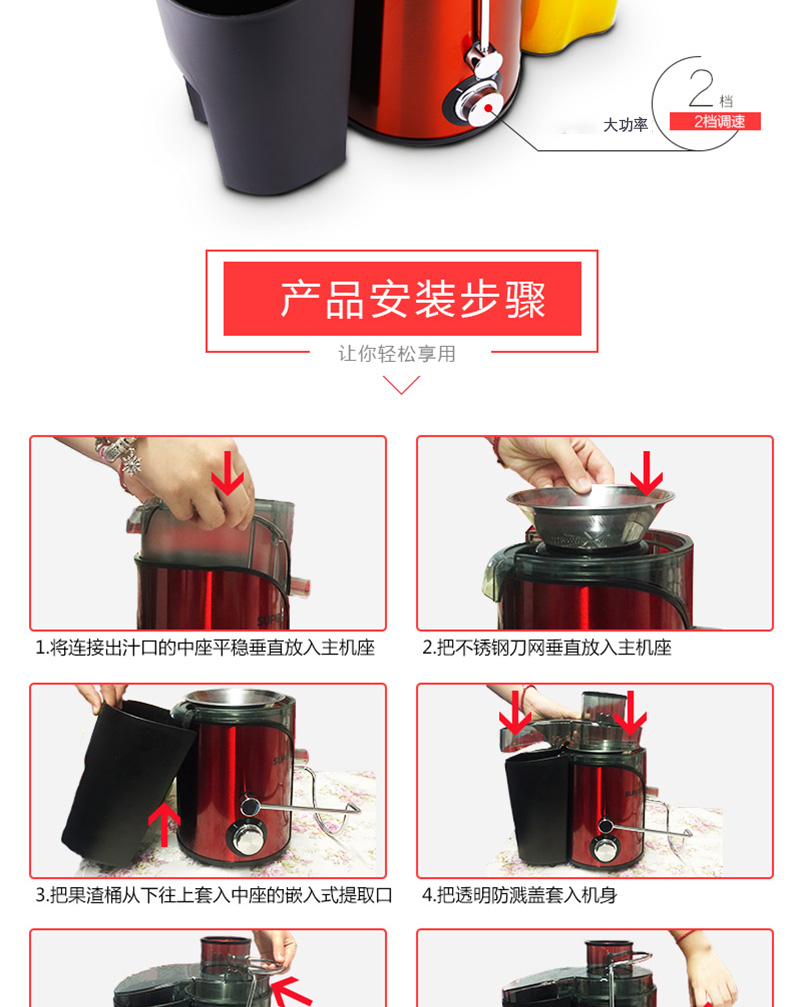 2档
大功率
2档调速

产品安装步骤
让你轻松享用

1.将连接出汁口的中座平稳垂直放入主机座

2.把不锈钢刀网垂直放入主机座

3.把果渣桶从下往上套入中座的嵌入式提取口

4.把透明防溅盖套入机身