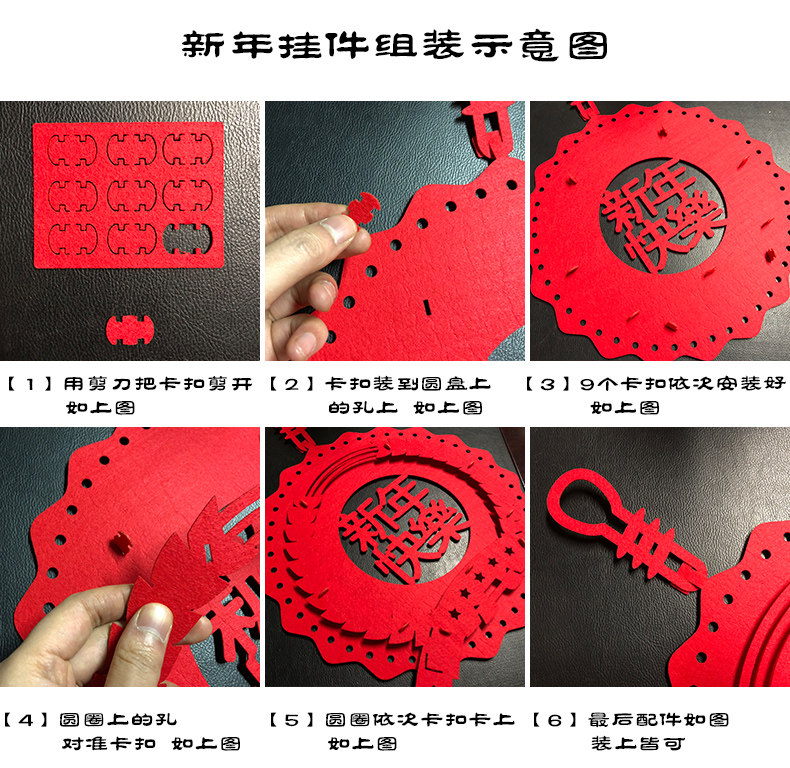 新年挂件组装示意图

新年快樂

【1】用剪刀把卡扣剪开 如上图

【2】卡扣装到圆盘上的孔上 如上图

【3】9个卡扣依次安装好 如上图

新年快樂

【4】圆圈上的孔 对准卡扣 如上图

【5】圆圈依次卡扣卡上 如上图

【6】最后配件如图 装上皆可