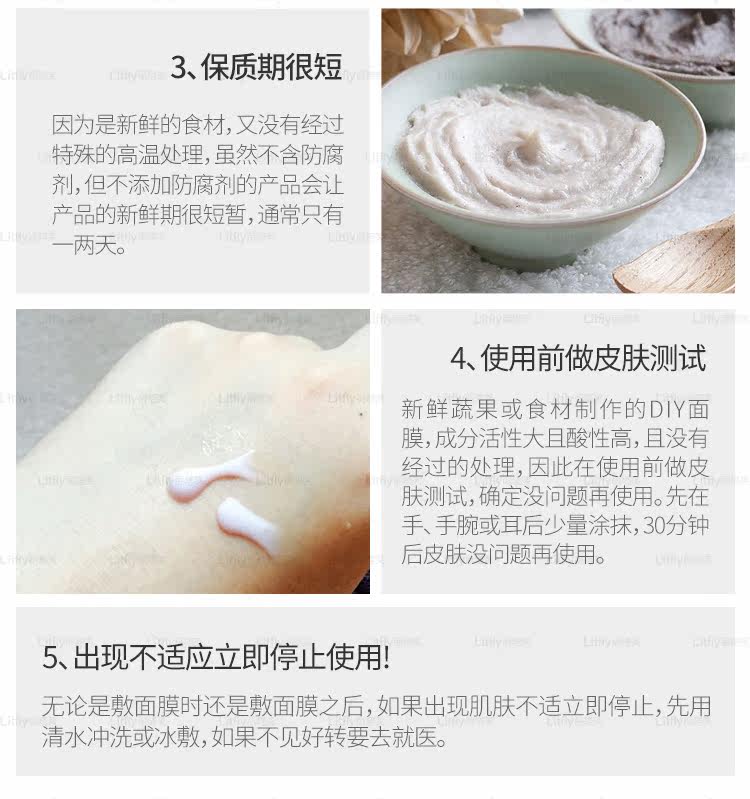 3、保质期很短

因为是新鲜的食材，又没有经过特殊的高温处理，虽然不含防腐剂，但不添加防腐剂的产品会让产品的新鲜期很短暂，通常只有一两天。

4、使用前做皮肤测试

新鲜蔬果或食材制作的DIY面膜，成分活性大且酸性高，且没有经过的处理，因此在使用前做皮肤测试，确定没问题再使用。先在手、手腕或耳后少量涂抹，30分钟后皮肤没问题再使用。

5、出现不适应立即停止使用！

无论是敷面膜时还是敷面膜之后，如果出现肌肤不适立即停止，先用清水冲洗或冰敷，如果不见好转要去就医。