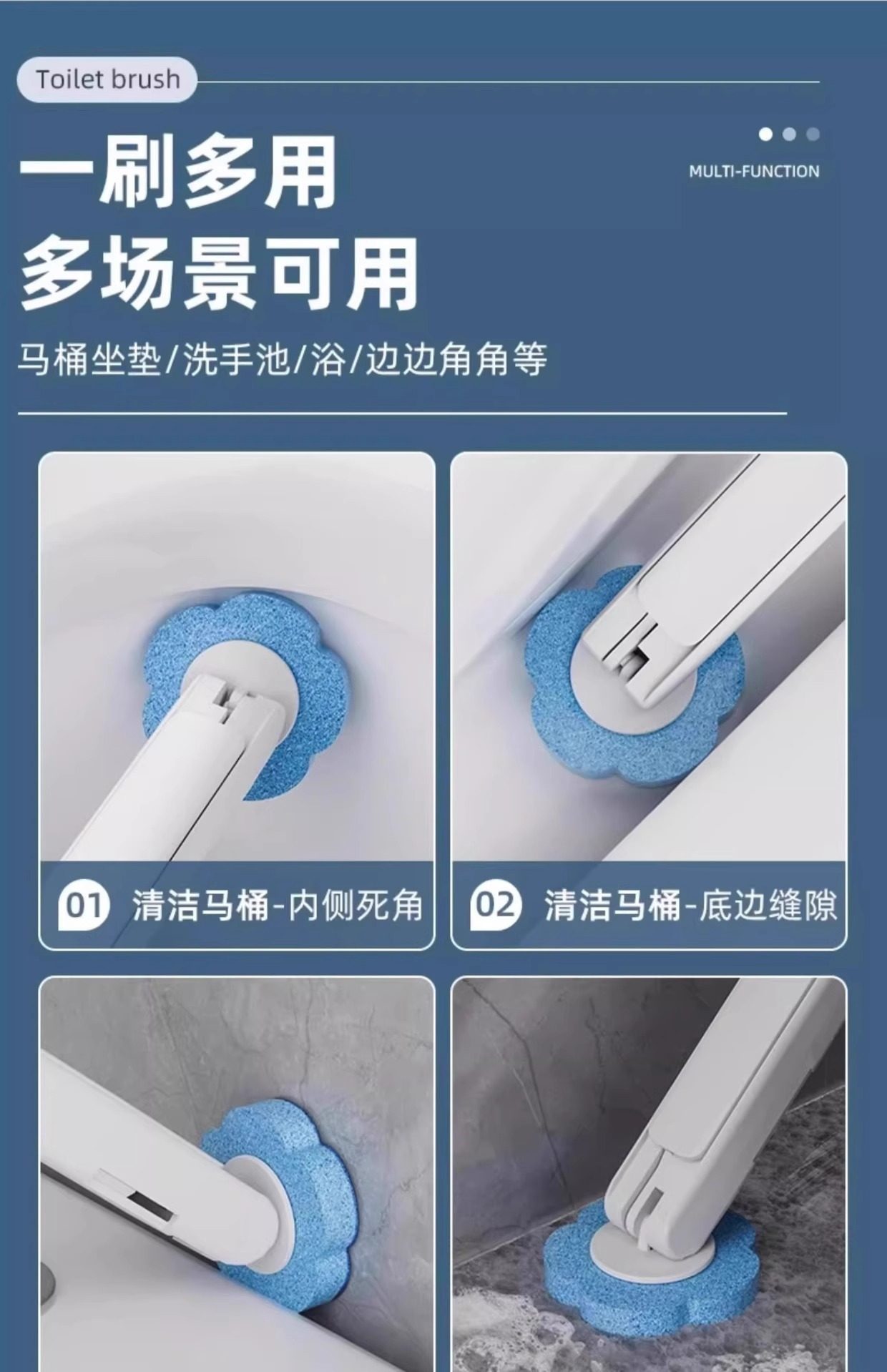 Toilet brush

MULTI-FUNCTION

一刷多用
多场景可用

马桶坐垫/洗手池/浴/边边角角等

01 清洁马桶-内侧死角

02 清洁马桶-底边缝隙