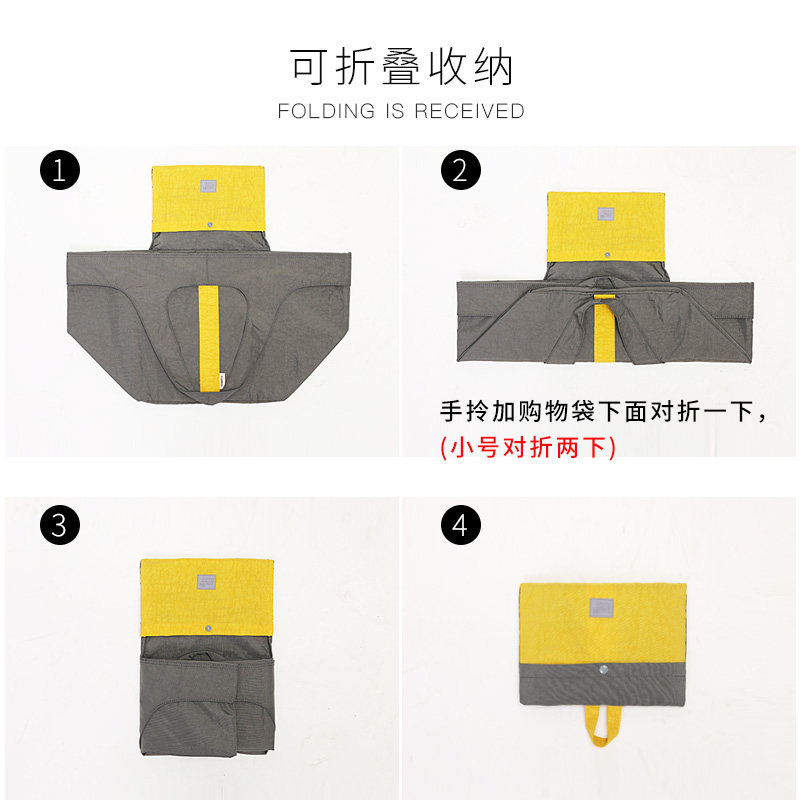 可折叠收纳
FOLDING IS RECEIVED

1

2

手拎加购物袋下面对折一下，
(小号对折两下)

3

4