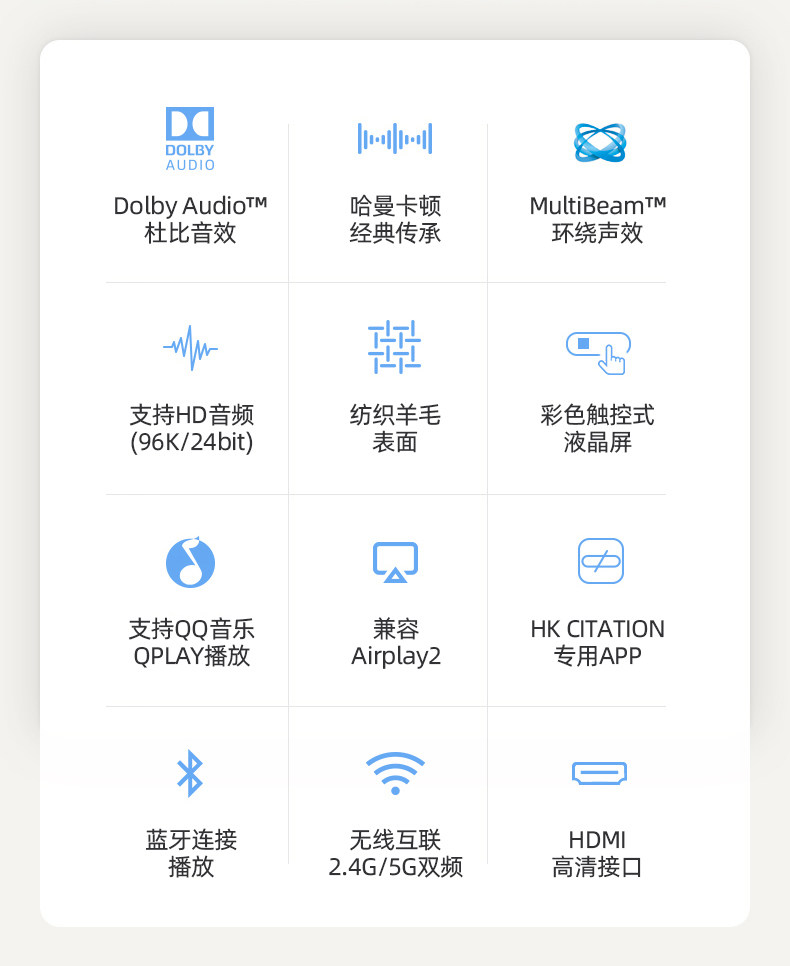 DOLBY
AUDIO

Dolby Audio™
杜比音效

哈曼卡顿
经典传承

MultiBeam™
环绕声效

支持HD音频
(96K/24bit)

纺织羊毛
表面

彩色触控式
液晶屏

支持QQ音乐
QPLAY播放

兼容
Airplay2

HK CITATION
专用APP

蓝牙连接
播放

无线互联
2.4G/5G双频

HDMI
高清接口