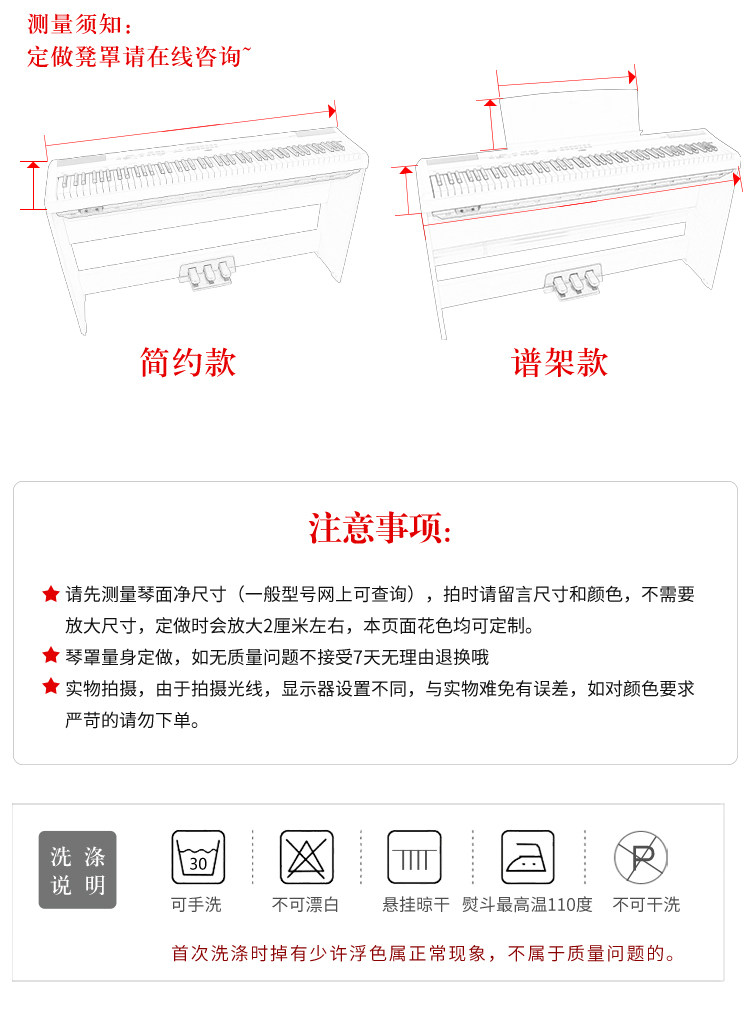 测量须知：
定做凳罩请在线咨询~

简约款

谱架款

注意事项:

★ 请先测量琴面净尺寸（一般型号网上可查询），拍时请留言尺寸和颜色，不需要放大尺寸，定做时会放大2厘米左右，本页面花色均可定制。
★ 琴罩量身定做，如无质量问题不接受7天无理由退换哦
★ 实物拍摄，由于拍摄光线，显示器设置不同，与实物难免有误差，如对颜色要求严苛的请勿下单。

洗涤说明

30

可手洗

不可漂白

悬挂晾干

熨斗最高温110度

P

不可干洗

首次洗涤时掉有少许浮色属正常现象，不属于质量问题的。