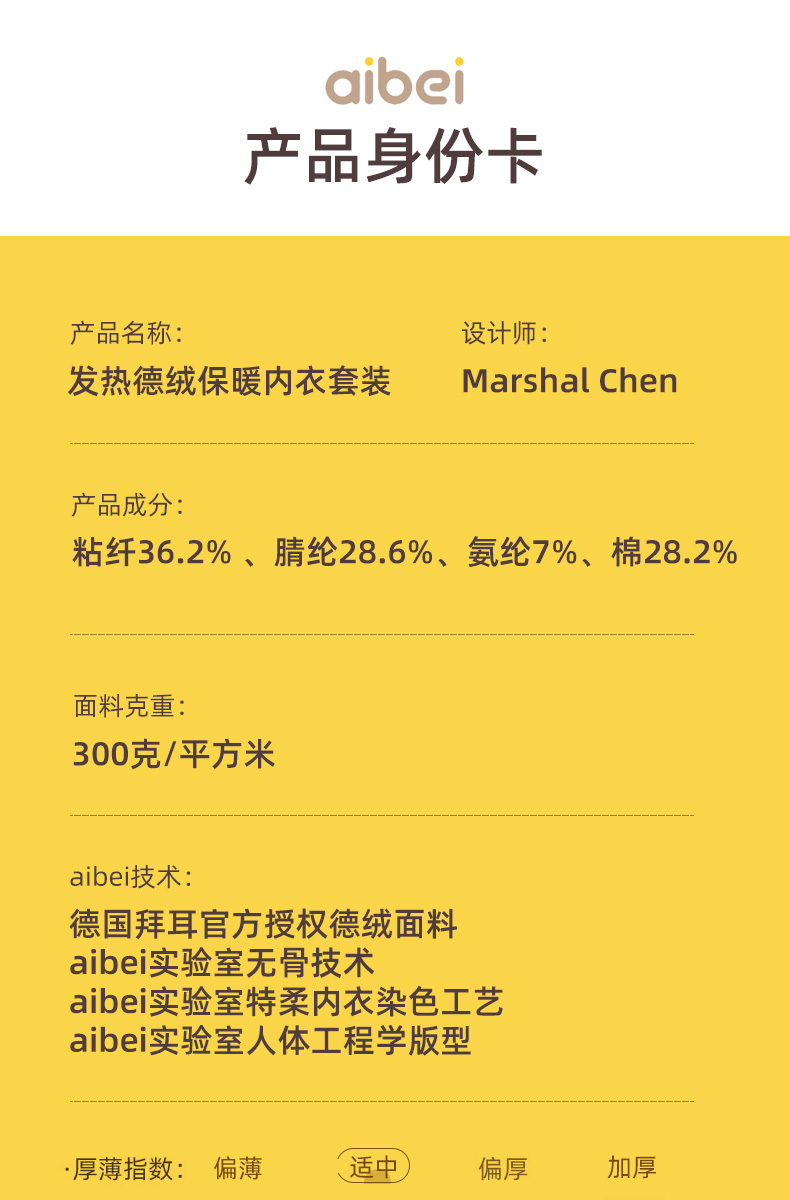 aibei
产品身份卡

产品名称:
发热德绒保暖内衣套装

设计师:
Marshal Chen

产品成分:
粘纤36.2%、腈纶28.6%、氨纶7%、棉28.2%

面料克重:
300克/平方米

aibei技术:
德国拜耳官方授权德绒面料
aibei实验室无骨技术
aibei实验室特柔内衣染色工艺
aibei实验室人体工程学版型

·厚薄指数: 偏薄 适中 偏厚 加厚