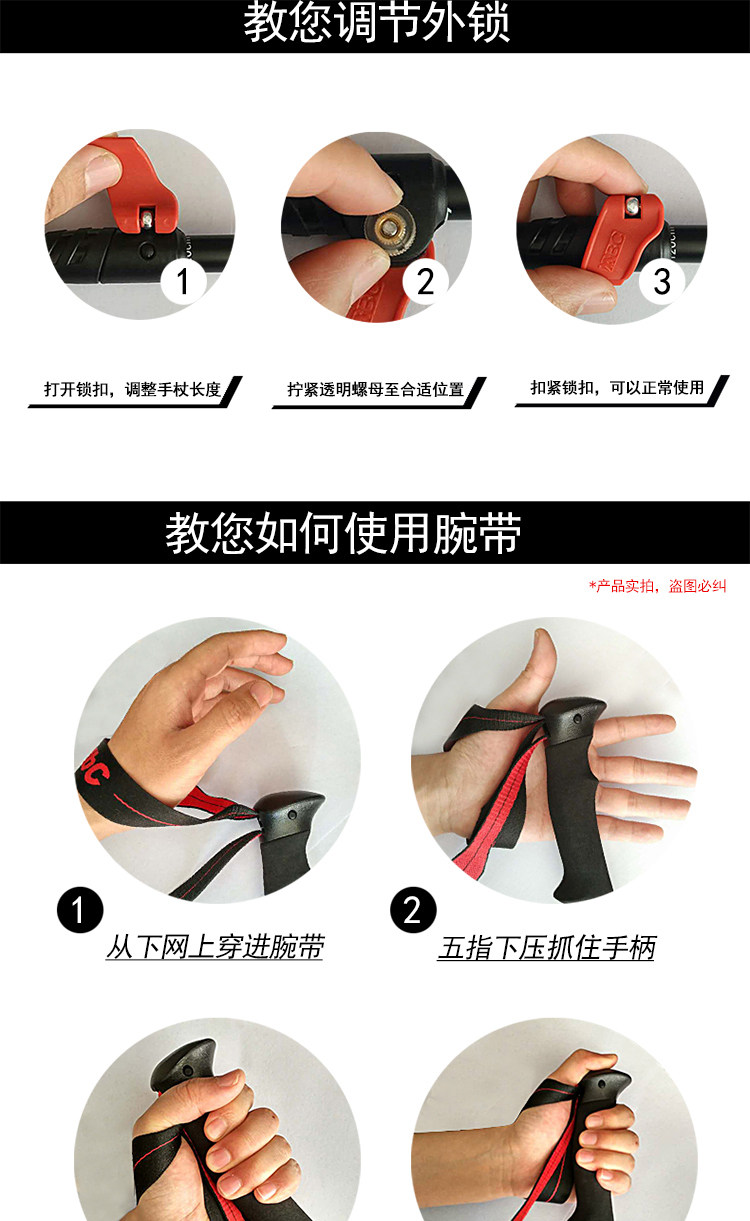 教您调节外锁

1

2

3

打开锁扣，调整手杖长度

拧紧透明螺母至合适位置

扣紧锁扣，可以正常使用

教您如何使用腕带

*产品实拍，盗图必纠

1
从下网上穿进腕带

2
五指下压抓住手柄