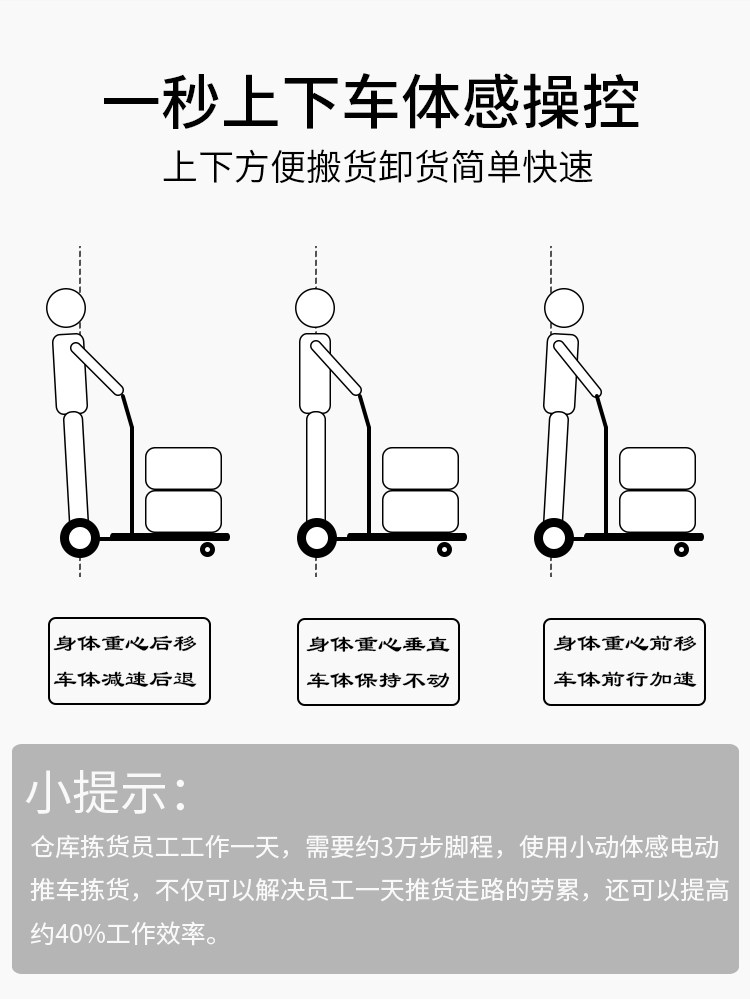 一秒上下车体感操控
上下方便搬货卸货简单快速

身体重心后移
车体减速后退

身体重心垂直
车体保持不动

身体重心前移
车体前行加速

小提示：
仓库拣货员工工作一天，需要约3万步脚程，使用小动体感电动推车拣货，不仅可以解决员工一天推货走路的劳累，还可以提高约40%工作效率。