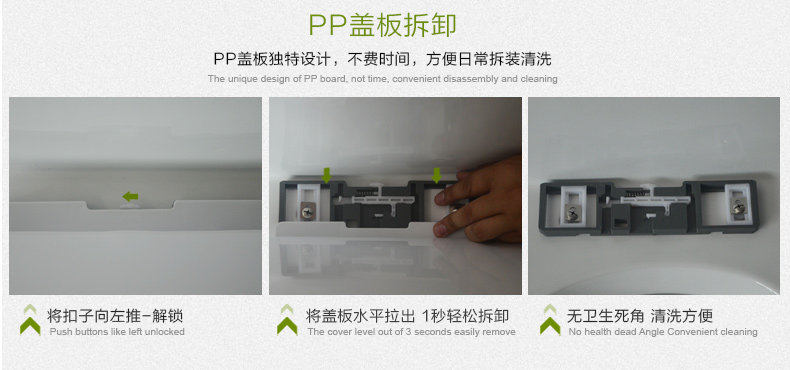 PP盖板拆卸

PP盖板独特设计，不费时间，方便日常拆装清洗

The unique design of PP board, not time, convenient disassembly and cleaning

将扣子向左推-解锁

Push buttons like left unlocked

将盖板水平拉出 1秒轻松拆卸

The cover level out of 3 seconds easily remove

无卫生死角 清洗方便

No health dead Angle Convenient cleaning