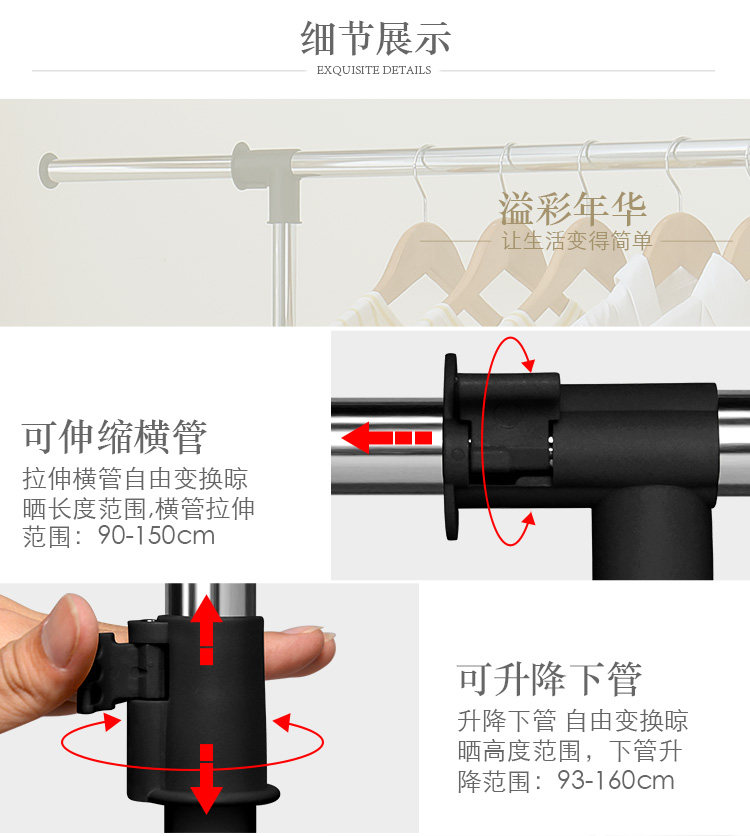 细节展示
EXQUISITE DETAILS

溢彩年华
让生活变得简单

可伸缩横管
拉伸横管自由变换晾晒长度范围,横管拉伸范围：90-150cm

可升降下管
升降下管 自由变换晾晒高度范围，下管升降范围：93-160cm