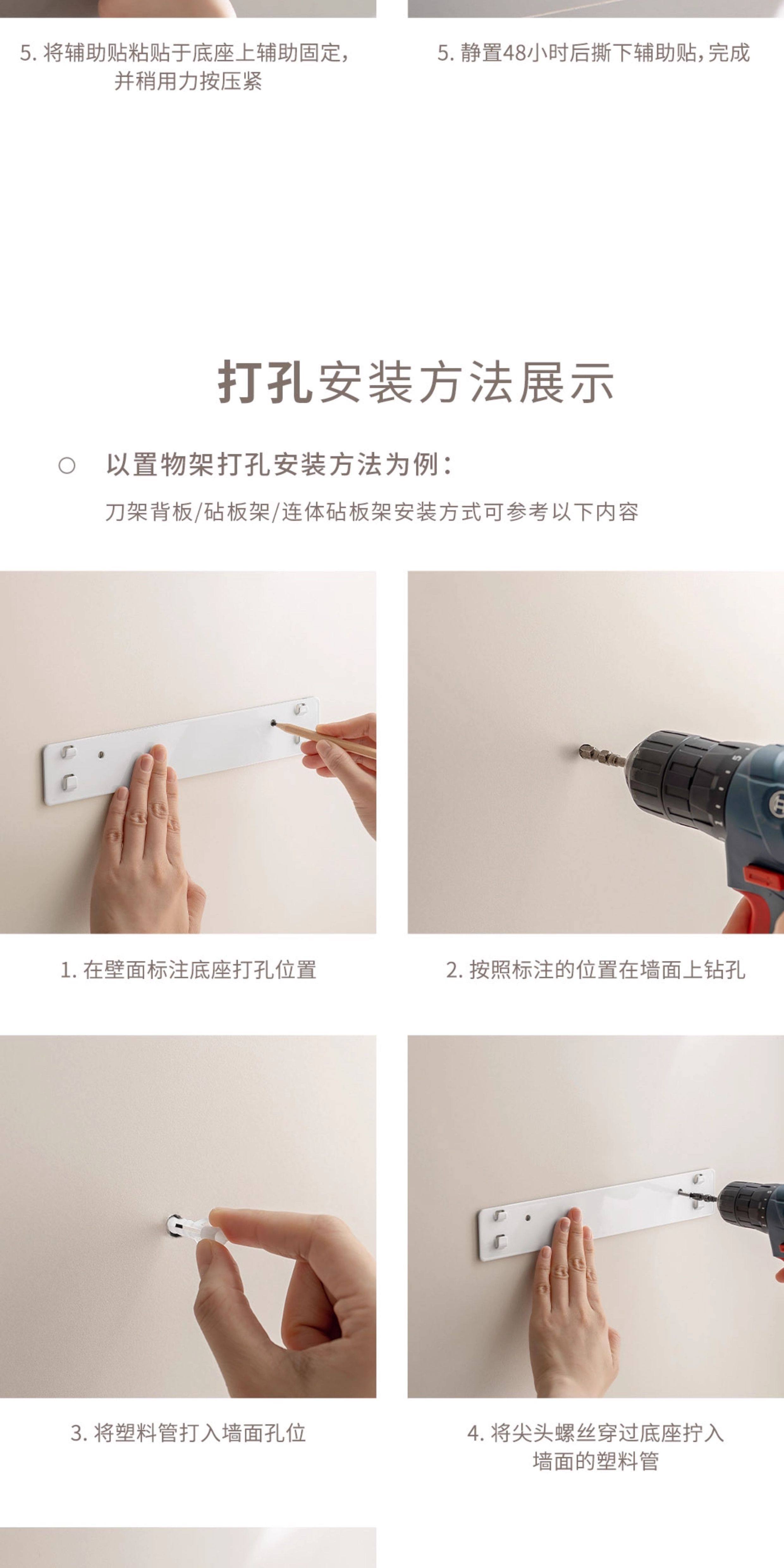 5. 将辅助贴粘贴于底座上辅助固定，并稍用力按压紧

5. 静置48小时后撕下辅助贴，完成

打孔安装方法展示

○ 以置物架打孔安装方法为例：

刀架背板/砧板架/连体砧板架安装方式可参考以下内容

1. 在壁面标注底座打孔位置

2. 按照标注的位置在墙面上钻孔

3. 将塑料管打入墙面孔位

4. 将尖头螺丝穿过底座拧入墙面的塑料管