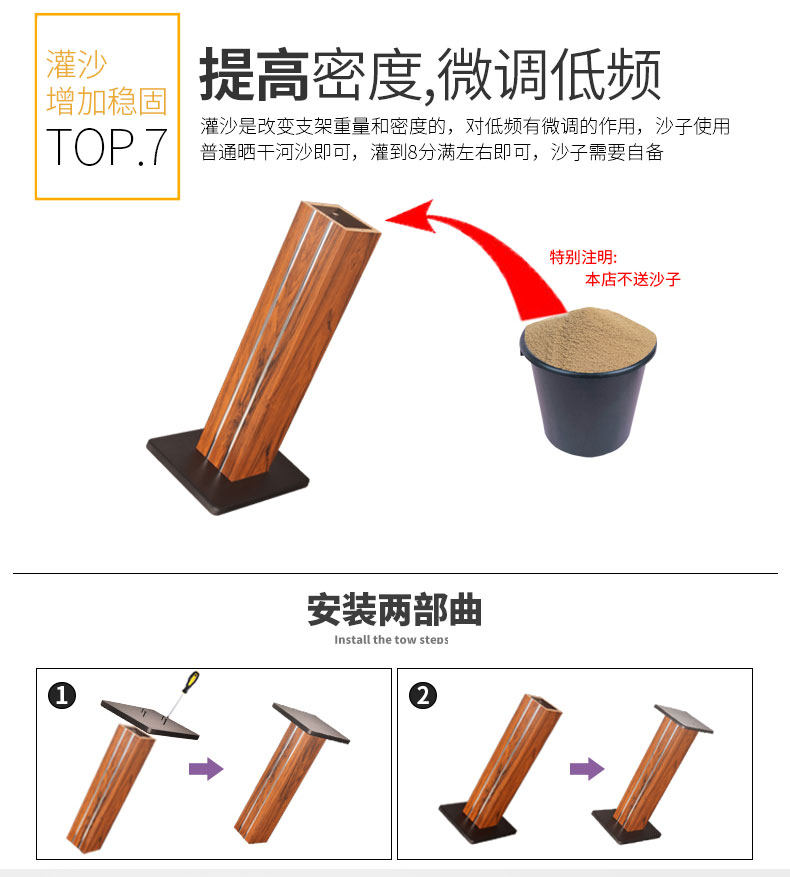 灌沙
增加稳固
TOP.7

提高密度,微调低频

灌沙是改变支架重量和密度的，对低频有微调的作用，沙子使用普通晒干河沙即可，灌到8分满左右即可，沙子需要自备

特别注明:
本店不送沙子

安装两部曲
Install the tow steps

1

2