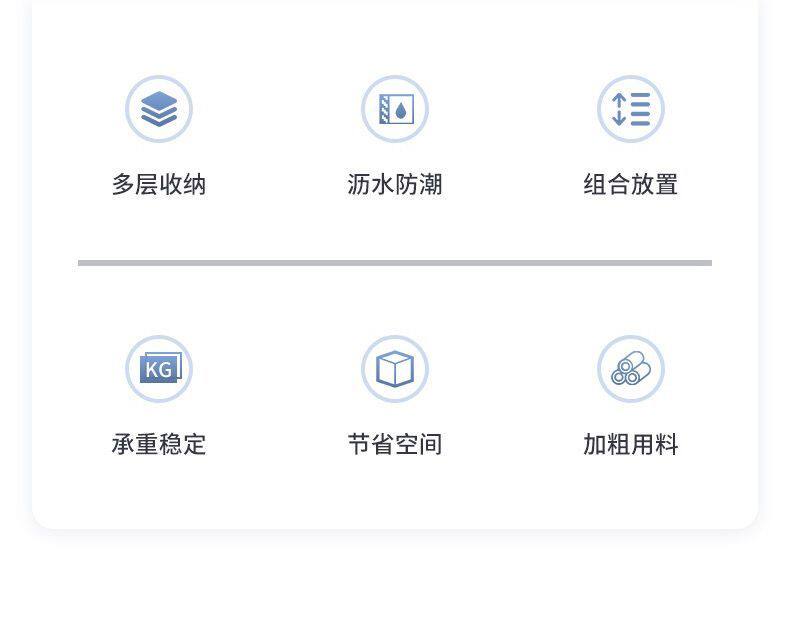 多层收纳

沥水防潮

组合放置

KG

承重稳定

节省空间

加粗用料