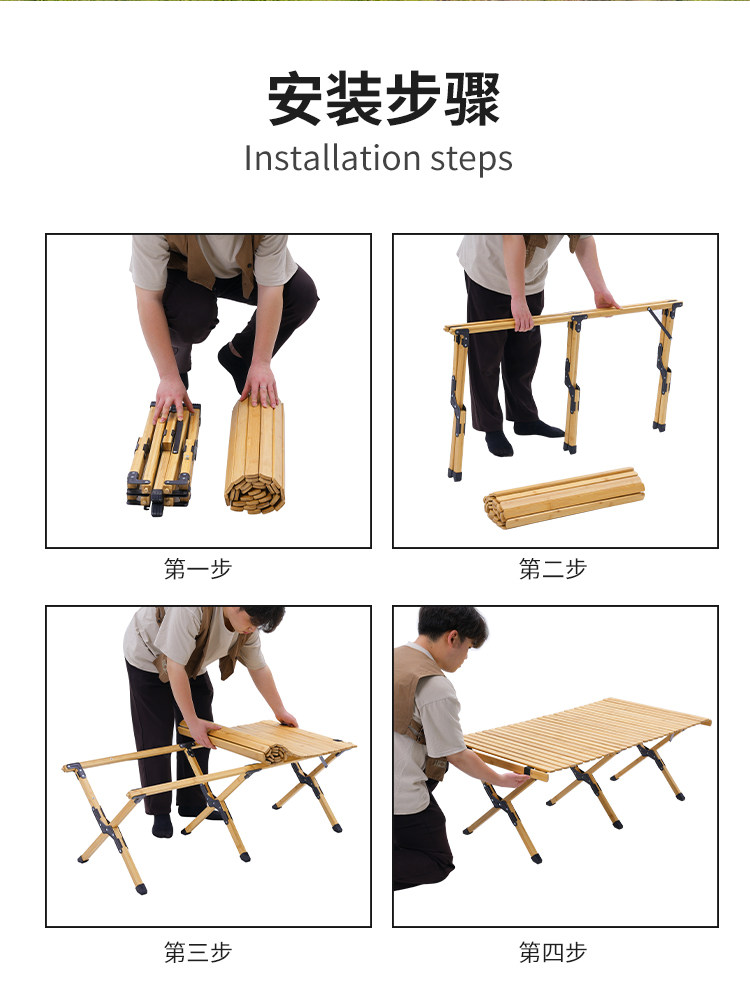 安装步骤
Installation steps

第一步

第二步

第三步

第四步