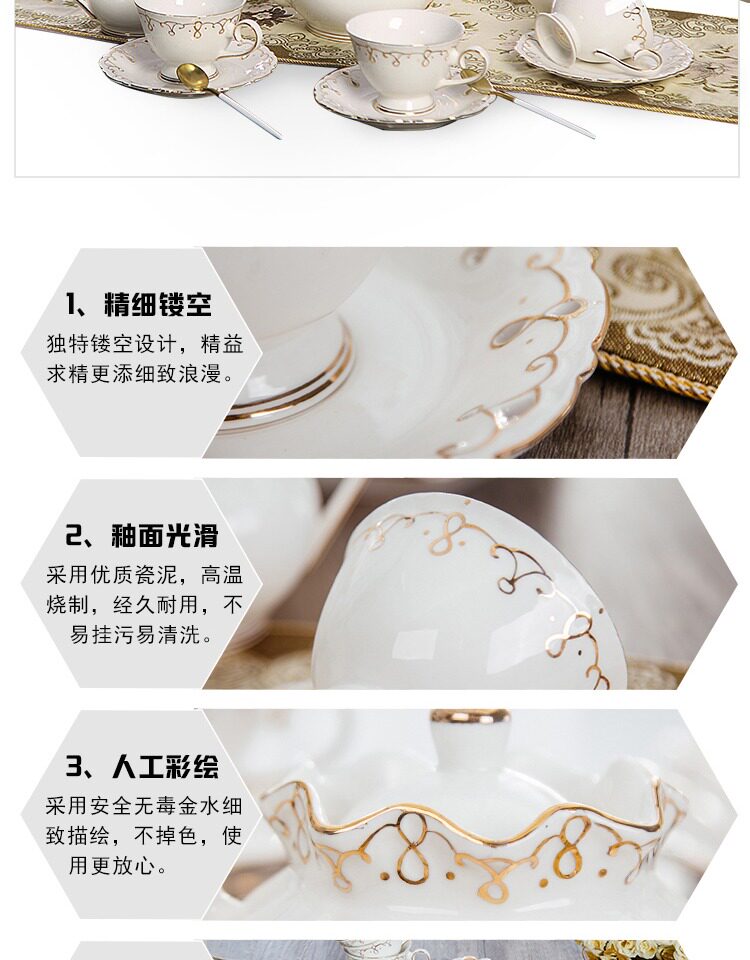 1、精细镂空

独特镂空设计，精益求精更添细致浪漫。

2、釉面光滑

采用优质瓷泥，高温烧制，经久耐用，不易挂污易清洗。

3、人工彩绘

采用安全无毒金水细致描绘，不掉色，使用更放心。