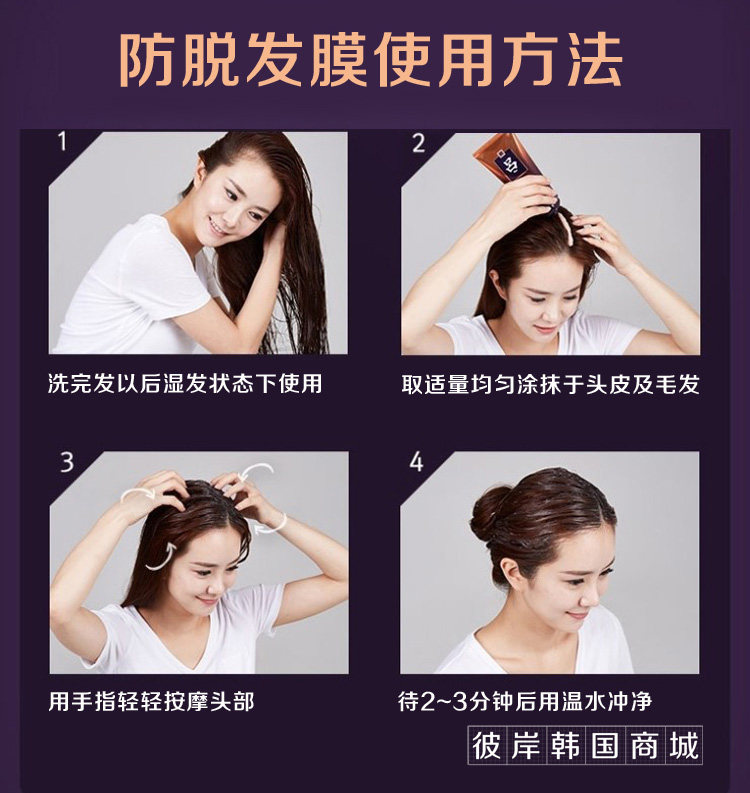 防脱发膜使用方法

1

洗完发以后湿发状态下使用

2

取适量均匀涂抹于头皮及毛发

3

用手指轻轻按摩头部

4

待2~3分钟后用温水冲净

彼岸韩国商城