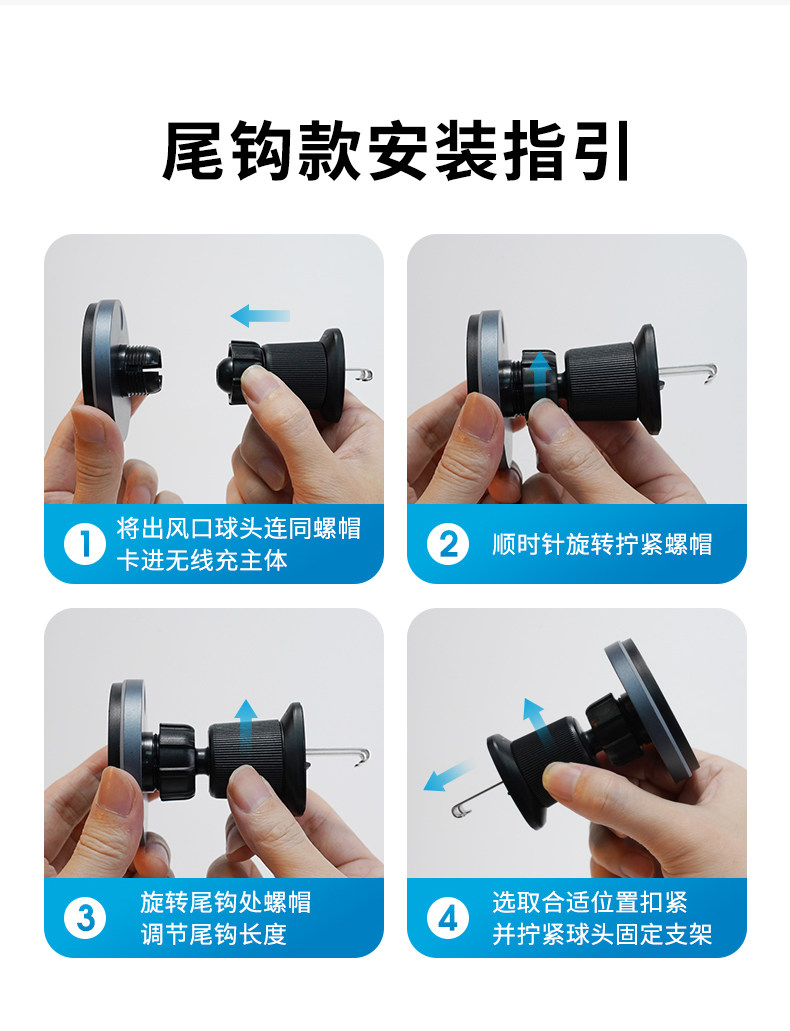 尾钩款安装指引

1 将出风口球头连同螺帽卡进无线充主体

2 顺时针旋转拧紧螺帽

3 旋转尾钩处螺帽调节尾钩长度

4 选取合适位置扣紧并拧紧球头固定支架