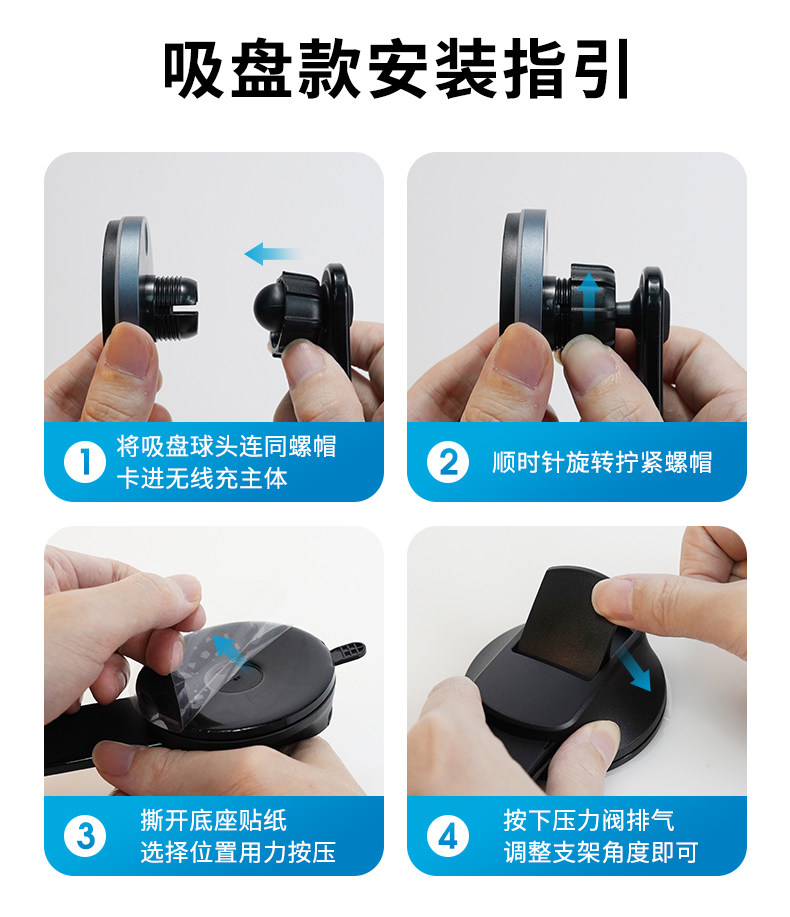 吸盘款安装指引

1 将吸盘球头连同螺帽卡进无线充主体

2 顺时针旋转拧紧螺帽

3 撕开底座贴纸
选择位置用力按压

4 按下压力阀排气
调整支架角度即可