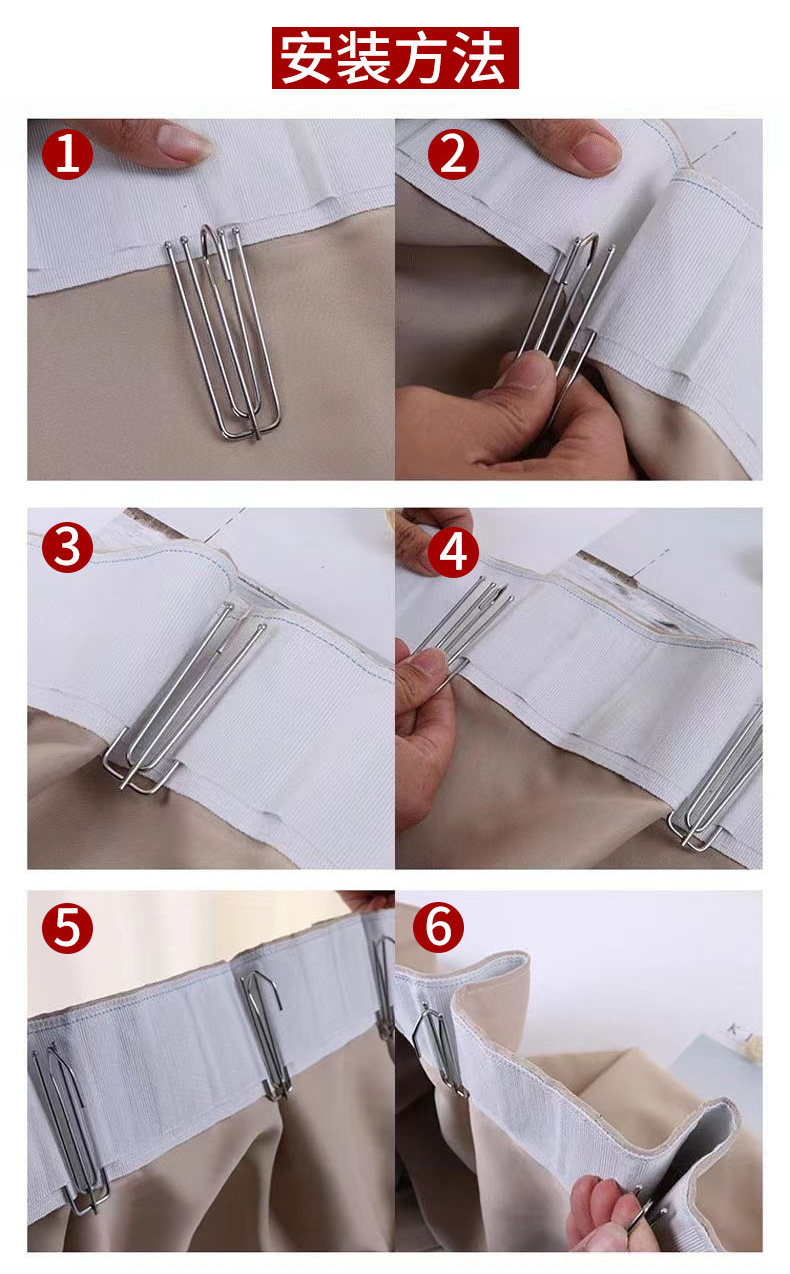 安装方法

1

2

3

4

5

6