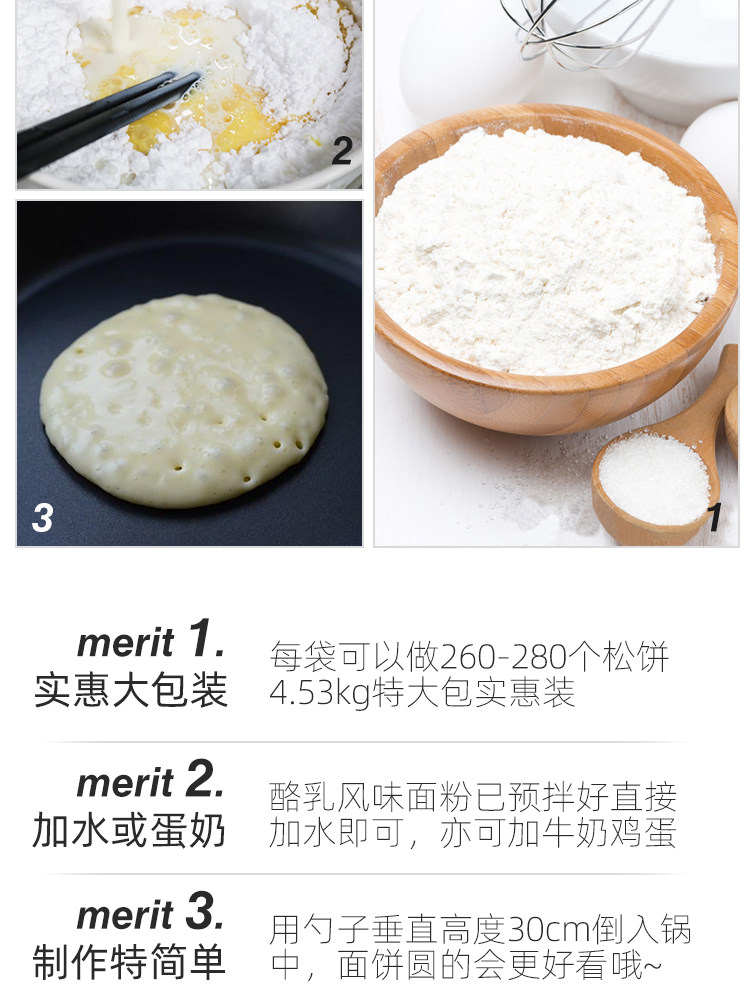 2

3

1

merit 1.
实惠大包装

每袋可以做260-280个松饼
4.53kg特大包实惠装

merit 2.
加水或蛋奶

酪乳风味面粉已预拌好直接加水即可，亦可加牛奶鸡蛋

merit 3.
制作特简单

用勺子垂直高度30cm倒入锅中，面饼圆的会更好看哦~