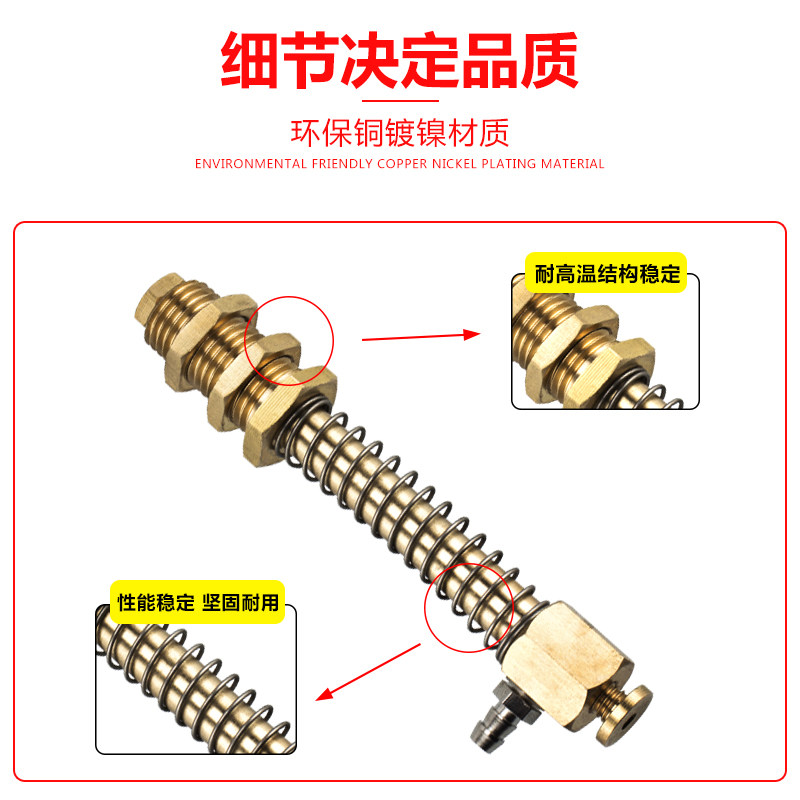 细节决定品质

环保铜镀镍材质

ENVIRONMENTAL FRIENDLY COPPER NICKEL PLATING MATERIAL

耐高温结构稳定

性能稳定 坚固耐用