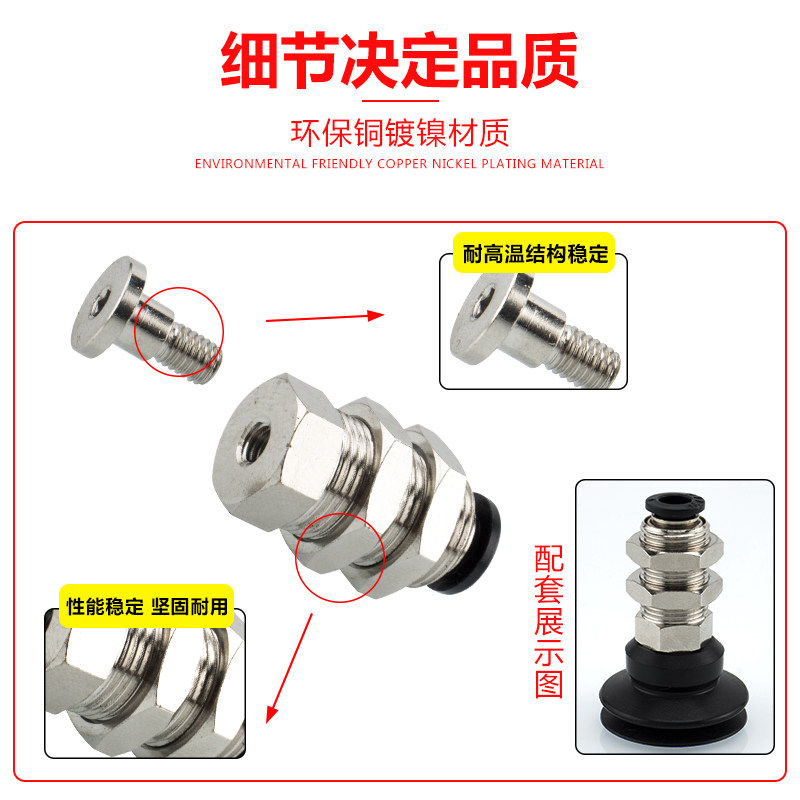 细节决定品质

环保铜镀镍材质

ENVIRONMENTAL FRIENDLY COPPER NICKEL PLATING MATERIAL

耐高温结构稳定

性能稳定 坚固耐用

配套展示图