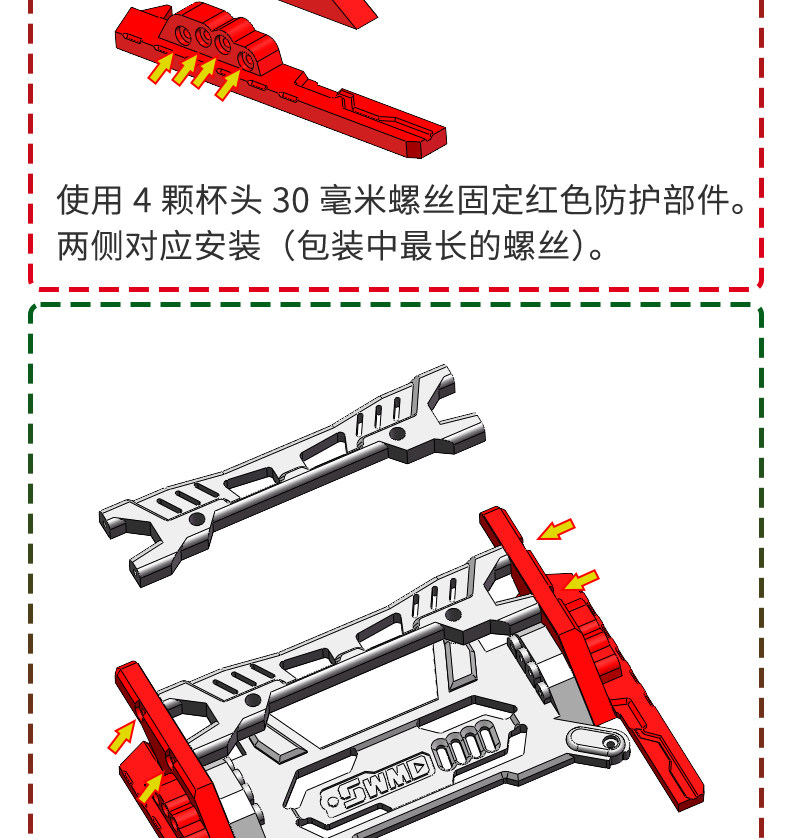 使用 4 颗杯头 30 毫米螺丝固定红色防护部件。两侧对应安装（包装中最长的螺丝）。

SWMD