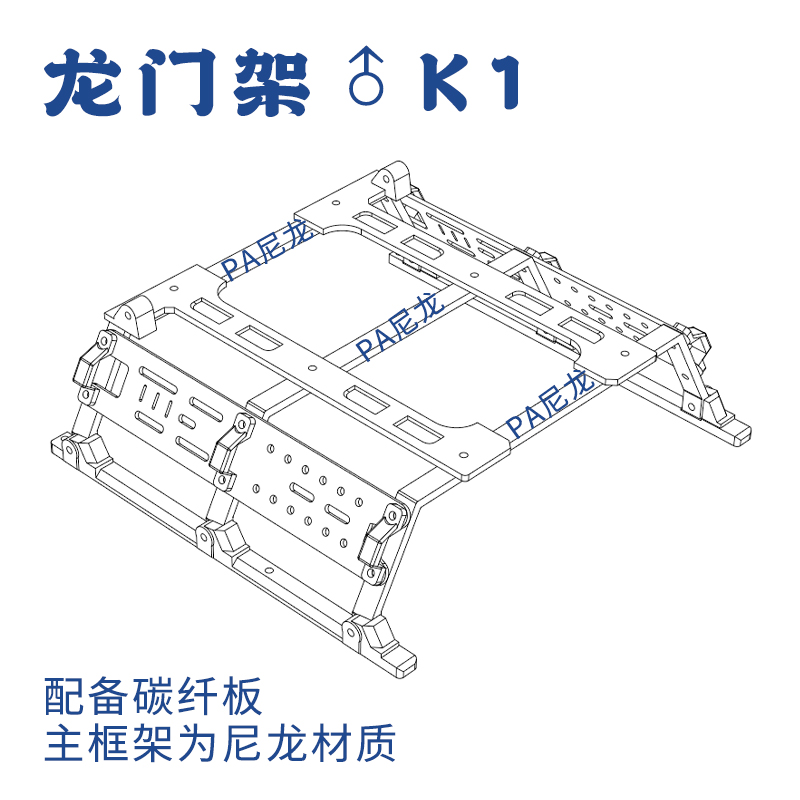 龙门架 ♂ K1

PA尼龙

PA尼龙

PA尼龙

配备碳纤板
主框架为尼龙材质