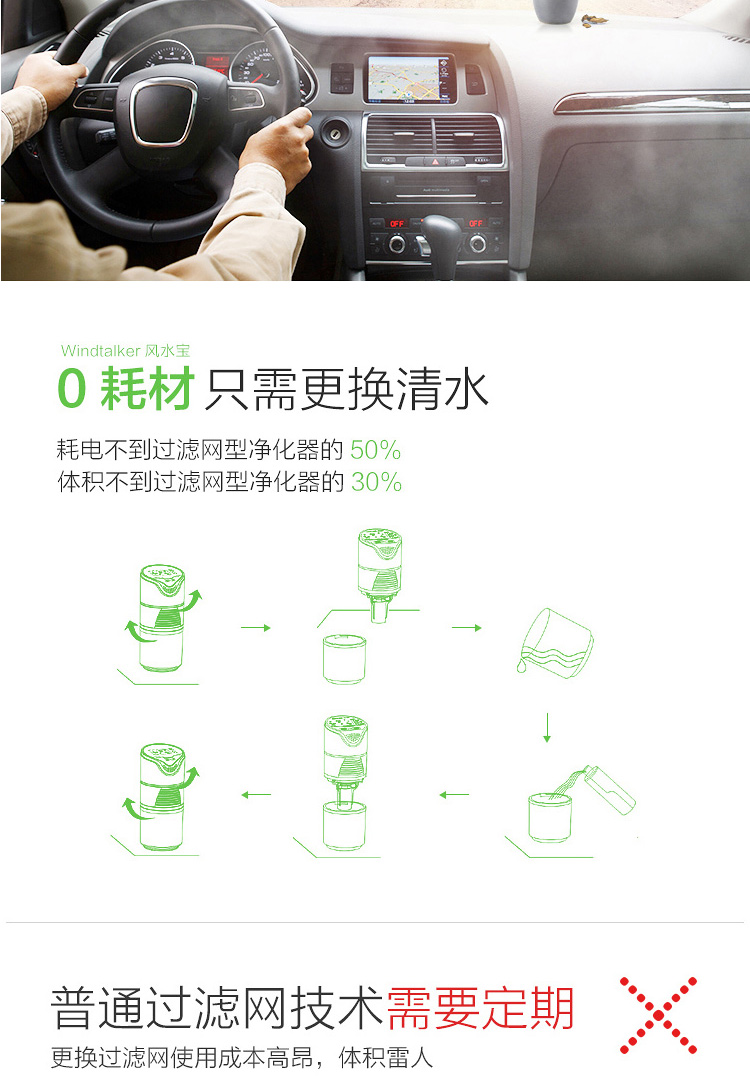 OFF OFF

Windtalker 风水宝

0 耗材 只需更换清水

耗电不到过滤网型净化器的 50%
体积不到过滤网型净化器的 30%

普通过滤网技术需要定期

更换过滤网使用成本高昂，体积雷人