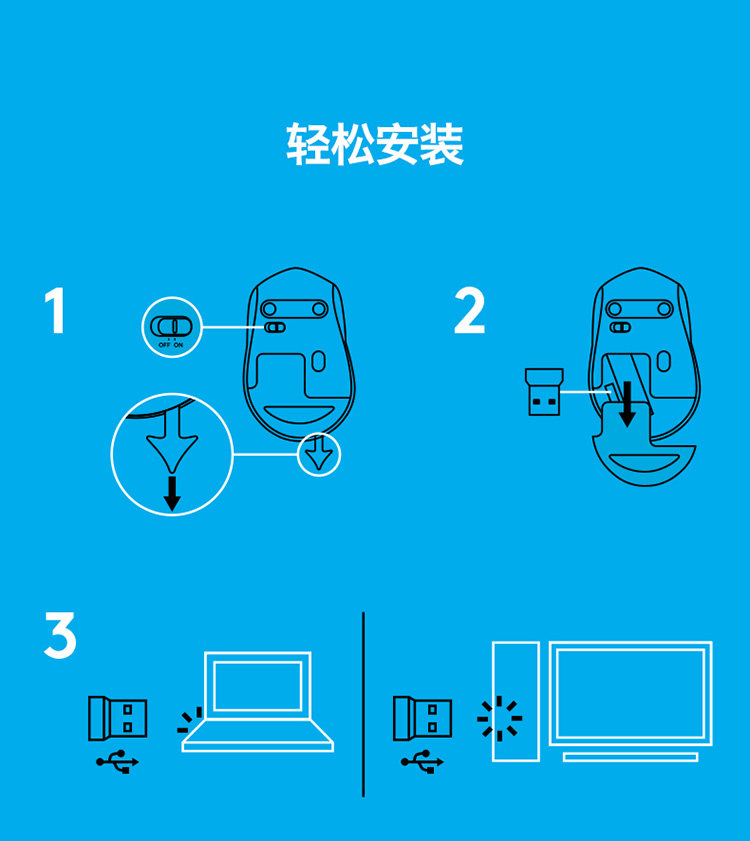 轻松安装

1

OFF ON

2

3