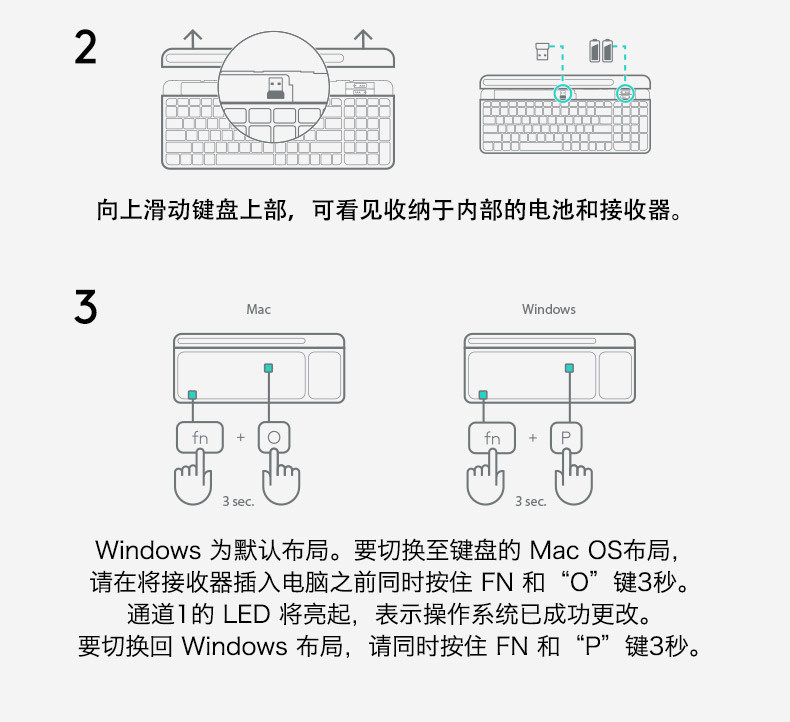 2

向上滑动键盘上部，可看见收纳于内部的电池和接收器。

3

Mac

fn + O

3 sec.

Windows

fn + P

3 sec.

Windows 为默认布局。要切换至键盘的 Mac OS布局，请在将接收器插入电脑之前同时按住 FN 和“O”键3秒。通道1的 LED 将亮起，表示操作系统已成功更改。要切换回 Windows 布局，请同时按住 FN 和“P”键3秒。