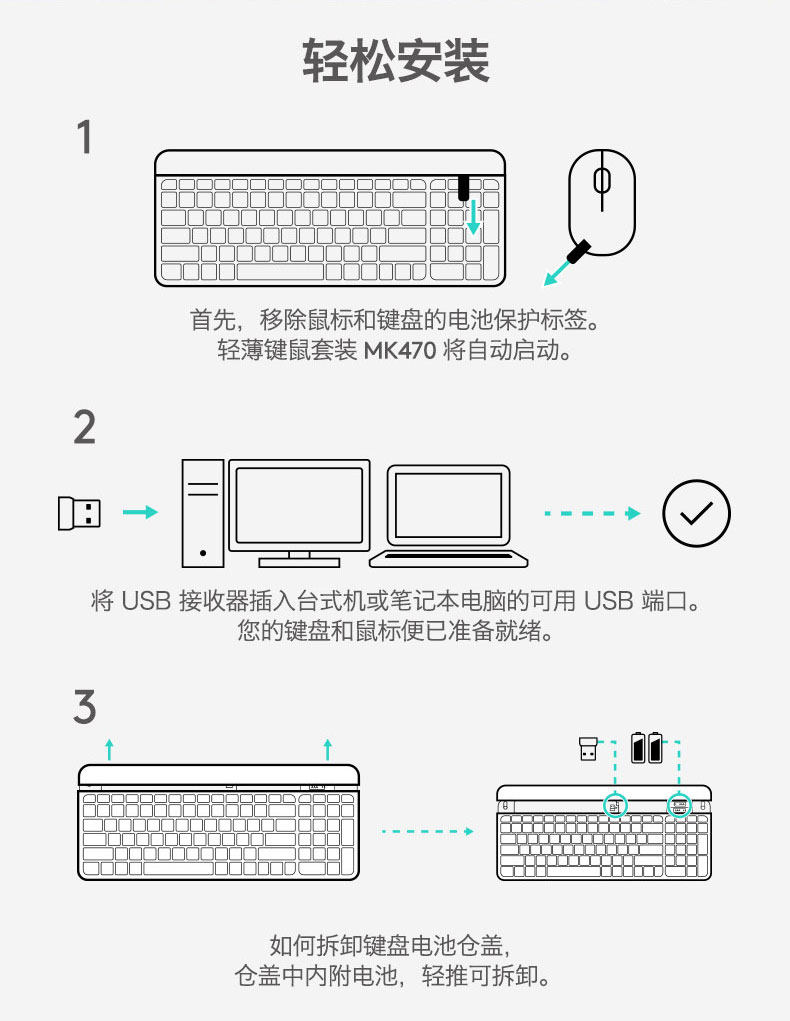 轻松安装

1

首先，移除鼠标和键盘的电池保护标签。
轻薄键鼠套装 MK470 将自动启动。

2

将 USB 接收器插入台式机或笔记本电脑的可用 USB 端口。
您的键盘和鼠标便已准备就绪。

3

如何拆卸键盘电池仓盖，
仓盖中内附电池，轻推可拆卸。