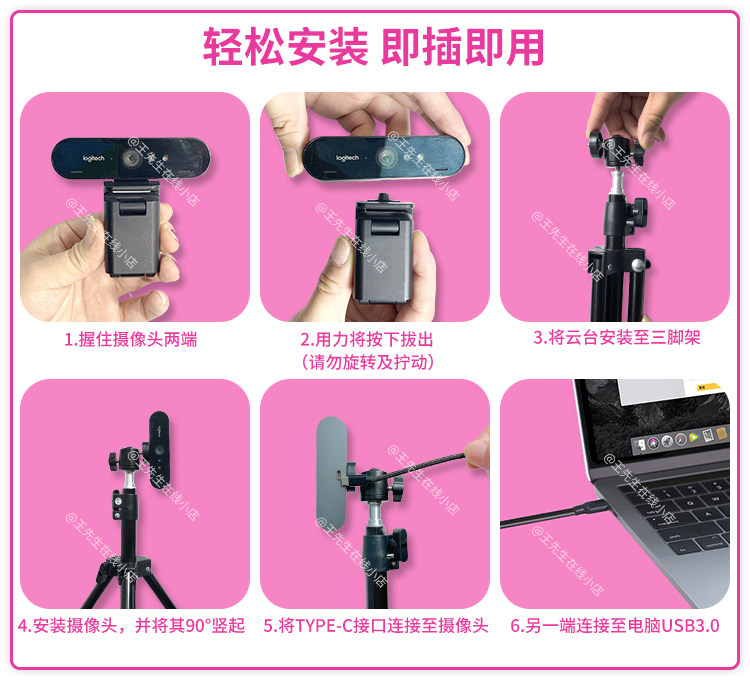 轻松安装 即插即用

logitech
@王先生在线小店
1.握住摄像头两端

logitech
@王先生在线小店
2.用力将按下拔出
（请勿旋转及拧动）

@王先生在线小店
3.将云台安装至三脚架

@王先生在线小店
4.安装摄像头，并将其90°竖起

@王先生在线小店
5.将TYPE-C接口连接至摄像头

@王先生在线小店
6.另一端连接至电脑USB3.0