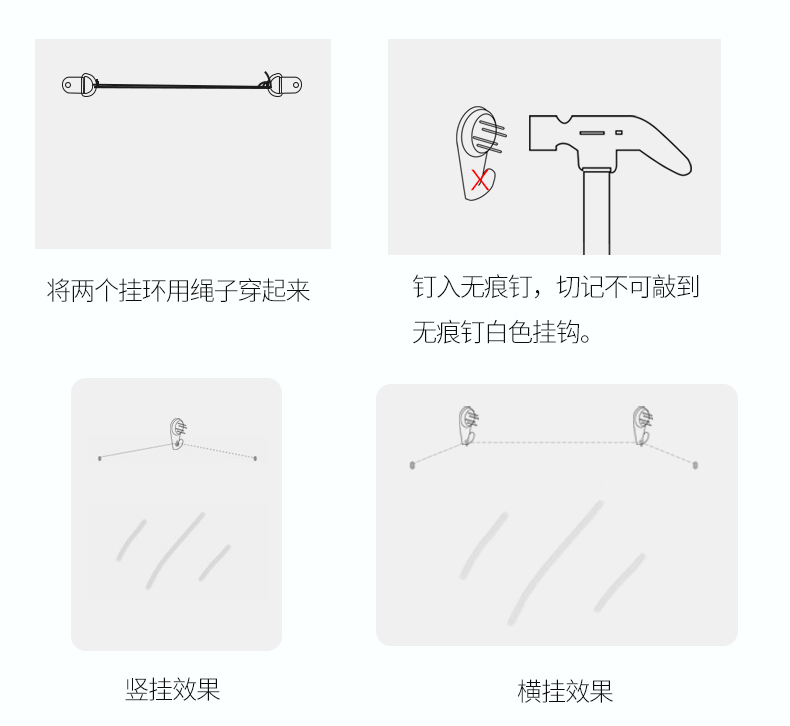 将两个挂环用绳子穿起来

钉入无痕钉，切记不可敲到无痕钉白色挂钩。

竖挂效果

横挂效果