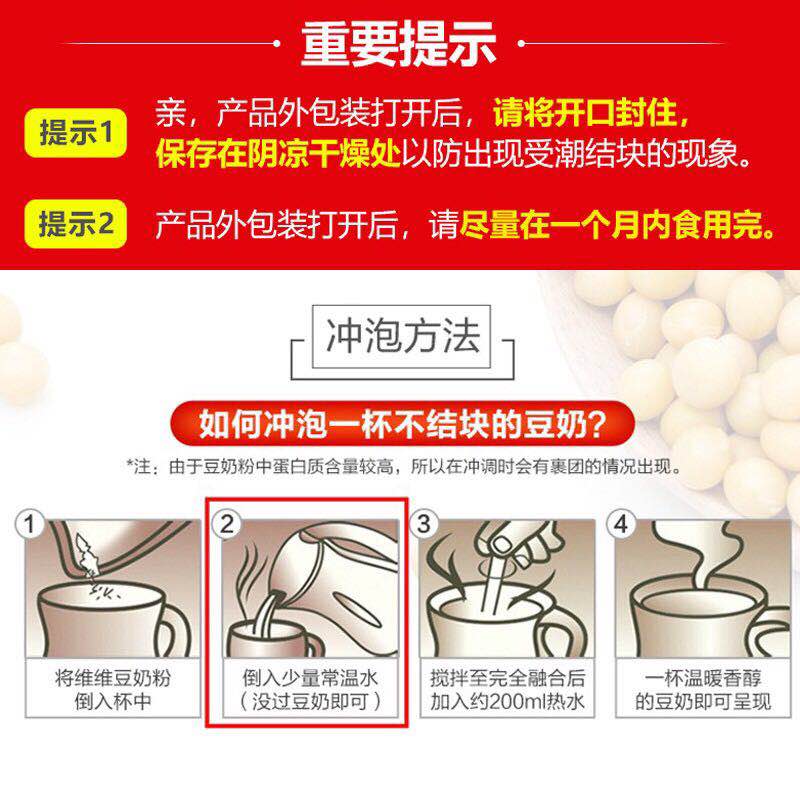 重要提示

提示1 亲，产品外包装打开后，请将开口封住，保存在阴凉干燥处以防出现受潮结块的现象。

提示2 产品外包装打开后，请尽量在一个月内食用完。

冲泡方法

如何冲泡一杯不结块的豆奶？

*注：由于豆奶粉中蛋白质含量较高，所以在冲调时会有裹团的情况出现。

1 将维维豆奶粉倒入杯中

2 倒入少量常温水（没过豆奶即可）

3 搅拌至完全融合后加入约200ml热水

4 一杯温暖香醇的豆奶即可呈现