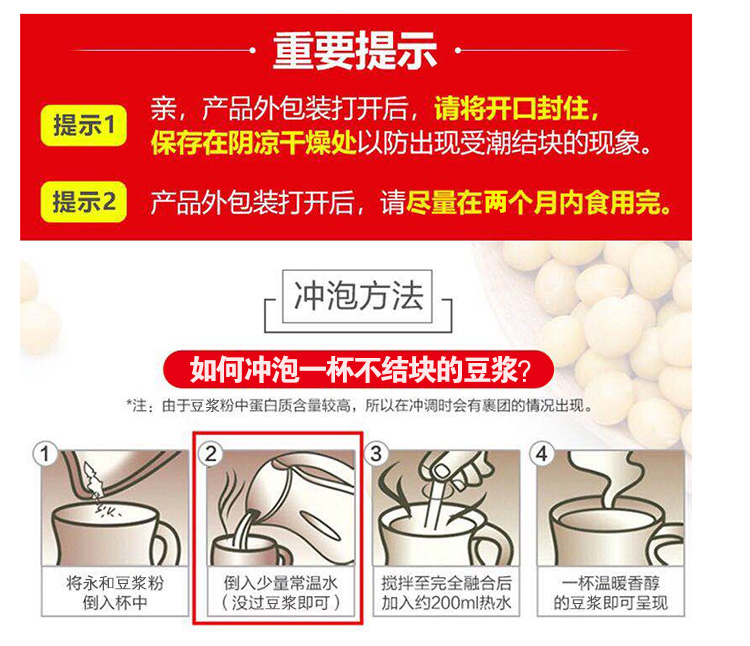 重要提示

提示1 亲，产品外包装打开后，请将开口封住，保存在阴凉干燥处以防出现受潮结块的现象。

提示2 产品外包装打开后，请尽量在两个月内食用完。

冲泡方法

如何冲泡一杯不结块的豆浆？

*注：由于豆浆粉中蛋白质含量较高，所以在冲调时会有裹团的情况出现。

1 将永和豆浆粉倒入杯中

2 倒入少量常温水（没过豆浆即可）

3 搅拌至完全融合后加入约200ml热水

4 一杯温暖香醇的豆浆即可呈现