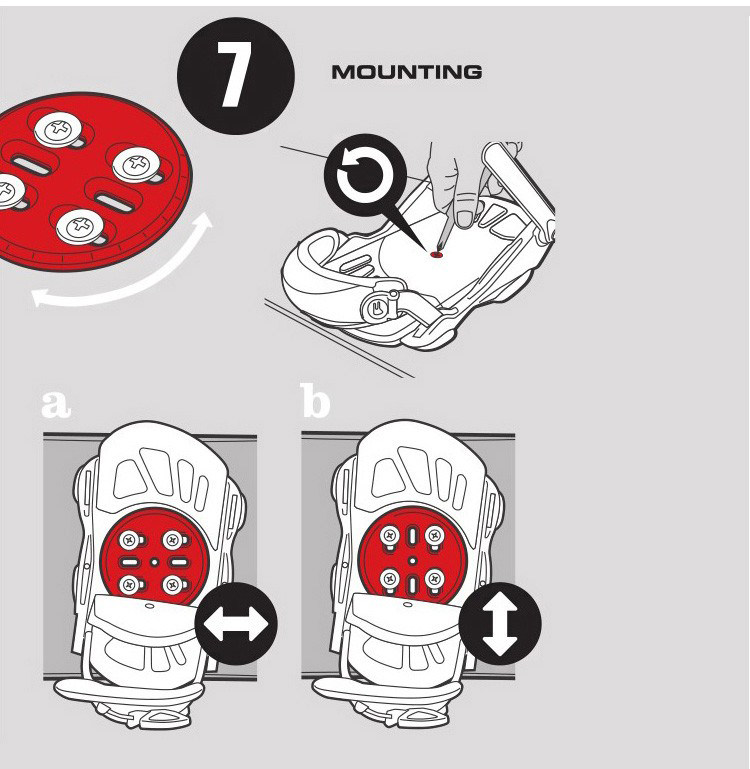 7

MOUNTING

a

b