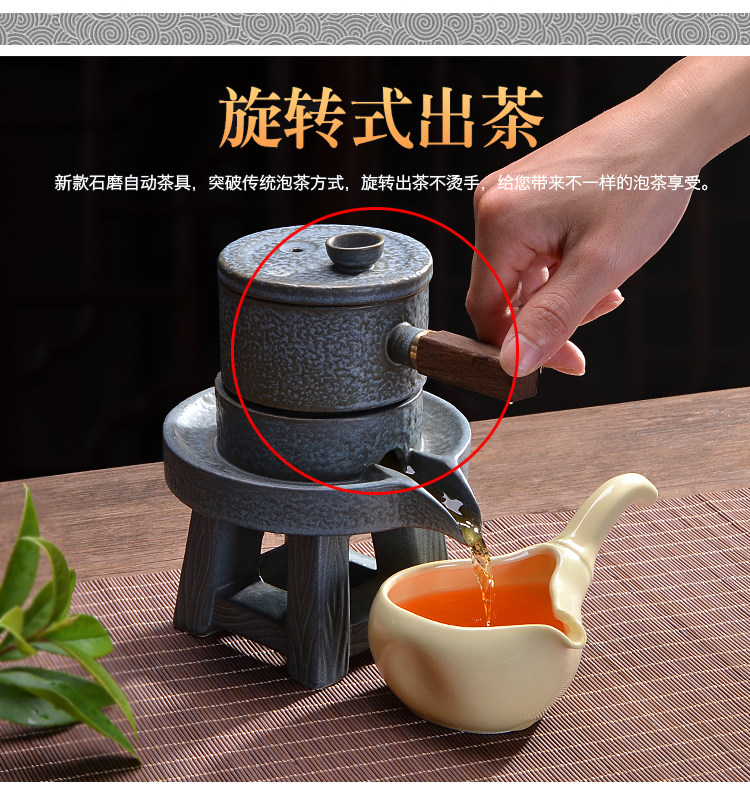 旋转式出茶

新款石磨自动茶具，突破传统泡茶方式，旋转出茶不烫手，给您带来不一样的泡茶享受。