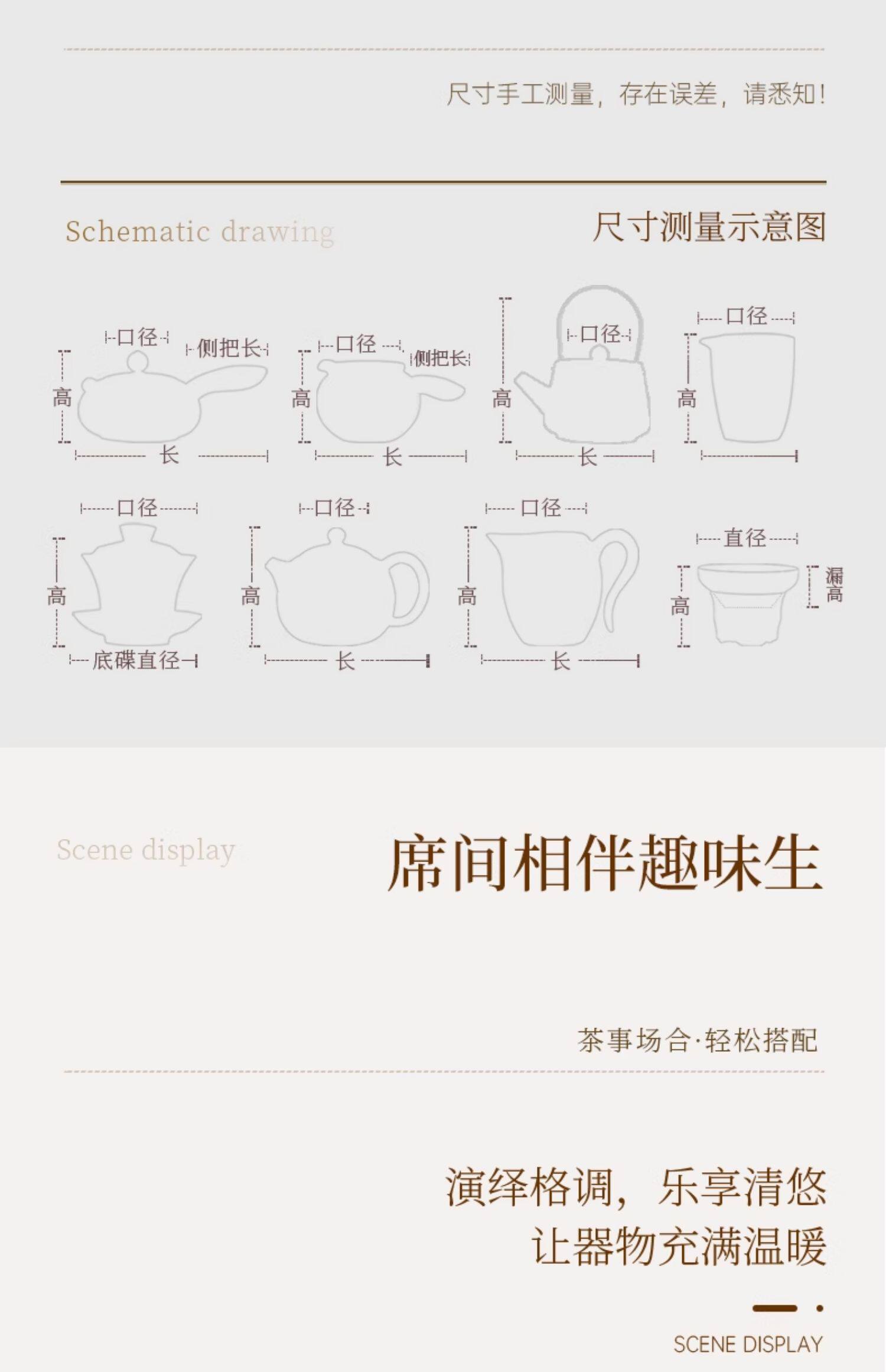 尺寸手工测量，存在误差，请悉知！

Schematic drawing

尺寸测量示意图

口径
侧把长
高
长

口径
侧把长
高
长

口径
高
长

口径
高

口径
高
底碟直径

口径
高
长

口径
高
长

直径
高
漏高

Scene display

席间相伴趣味生

茶事场合·轻松搭配

演绎格调，乐享清悠
让器物充满温暖

SCENE DISPLAY