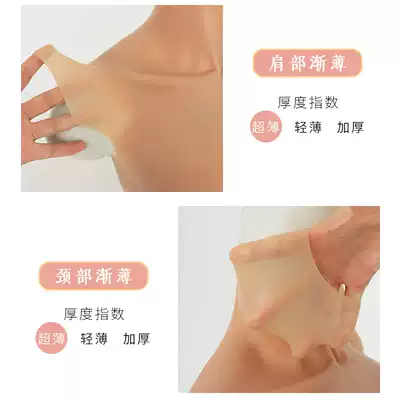 肩部渐薄

厚度指数

超薄 轻薄 加厚

颈部渐薄

厚度指数

超薄 轻薄 加厚