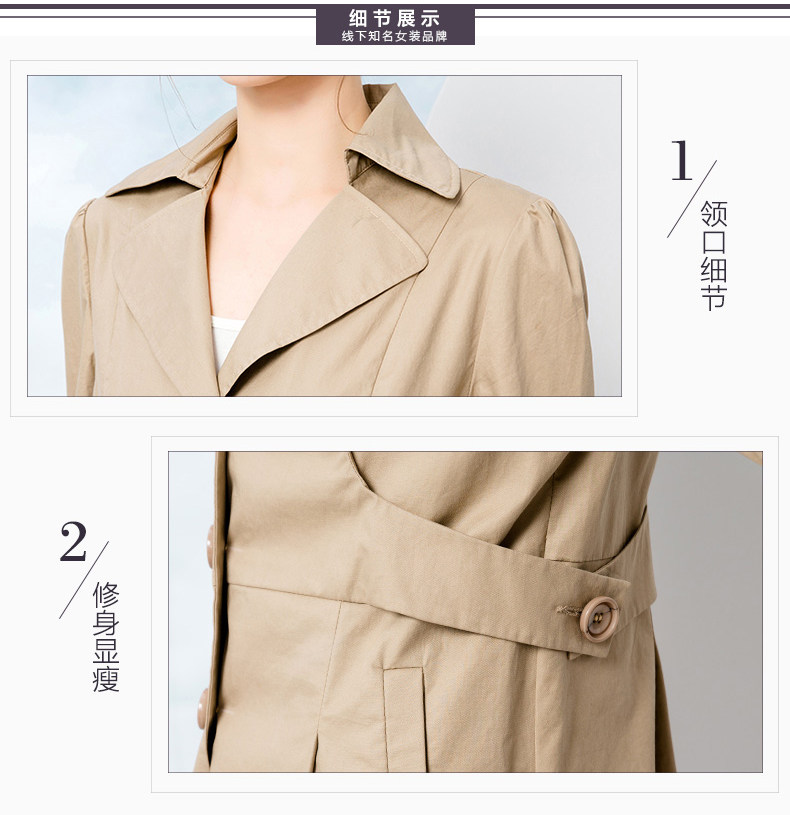 细节展示
线下知名女装品牌

1
领口细节

2
修身显瘦