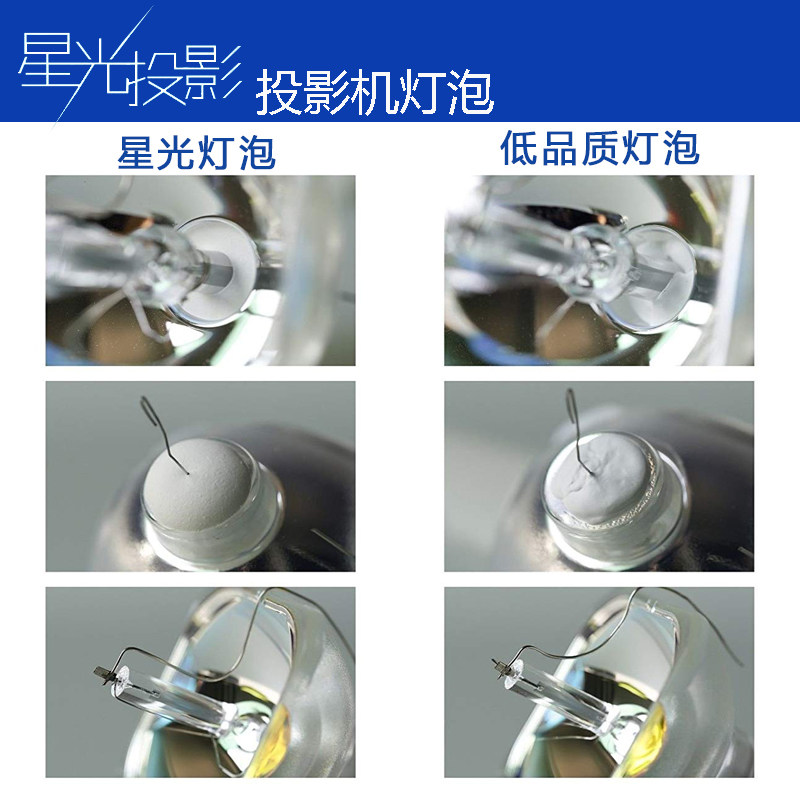 星光投影 投影机灯泡

星光灯泡

低品质灯泡