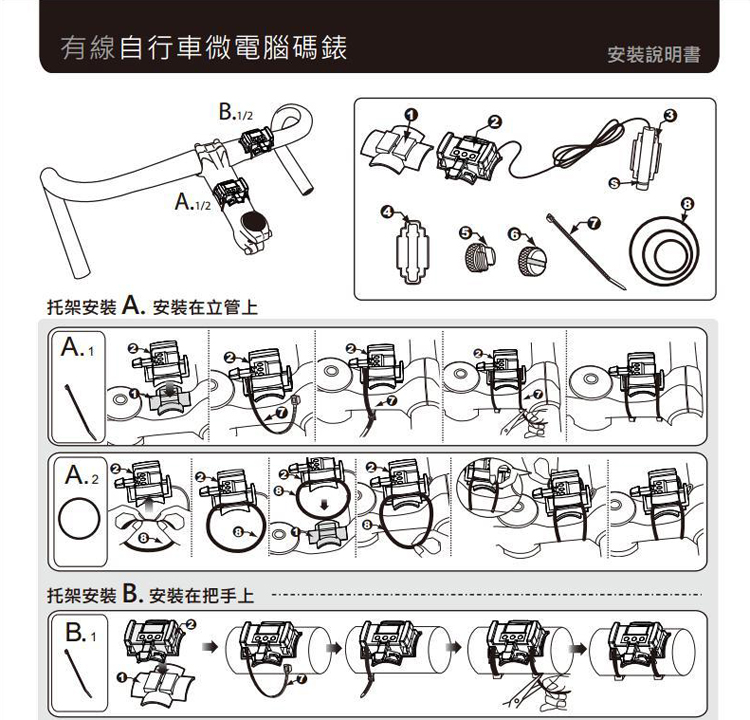 有線自行車微電腦碼錶

安裝說明書

B.1/2

A.1/2

1 2 3 S 4 5 6 7 8

托架安裝 A. 安裝在立管上

A.1

2 1 2 7 2 7 2 7

A.2

2 8 2 8 2 8 1 2 8

托架安裝 B. 安裝在把手上

B.1

2 1 7