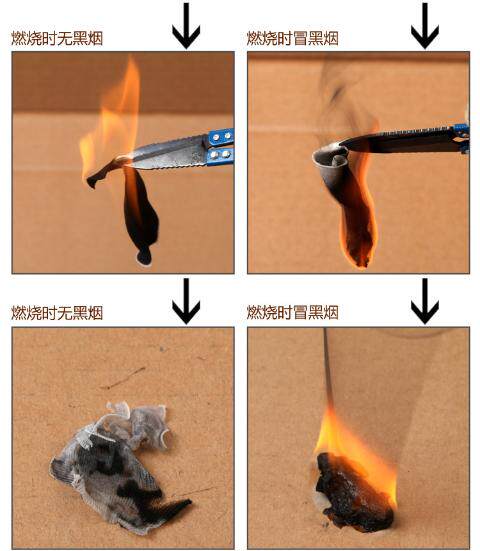 燃烧时无黑烟

燃烧时冒黑烟

燃烧时无黑烟

燃烧时冒黑烟