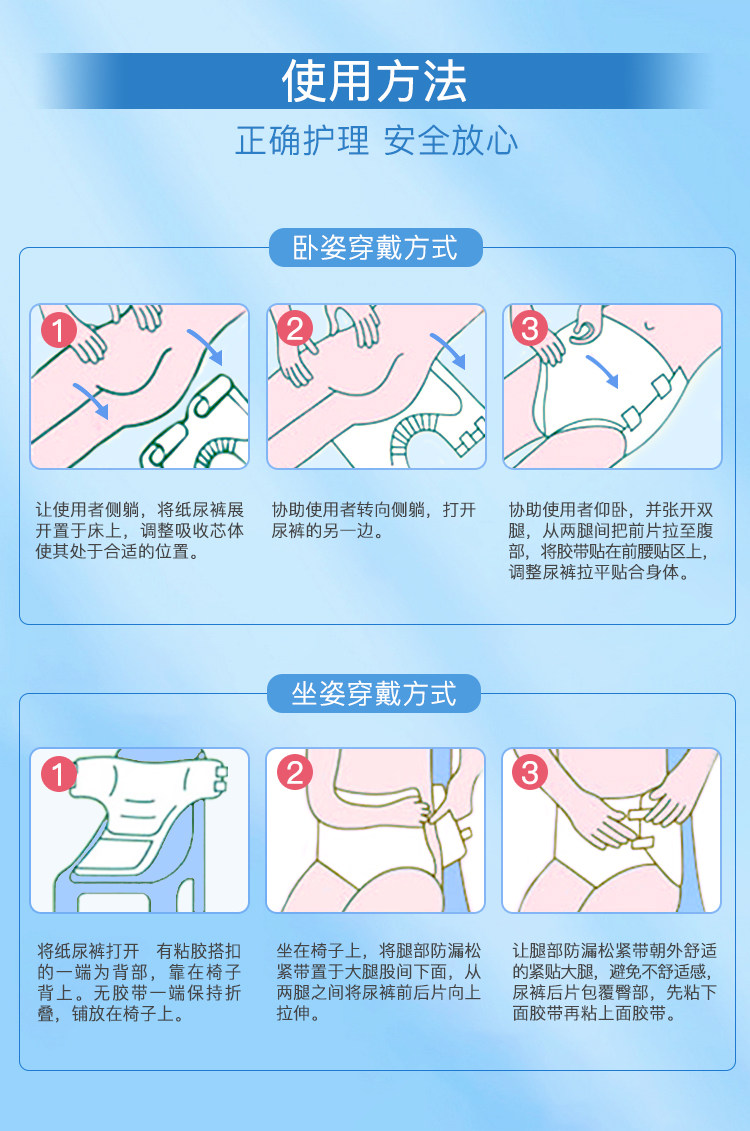 使用方法

正确护理 安全放心

卧姿穿戴方式

1

让使用者侧躺，将纸尿裤展开置于床上，调整吸收芯体使其处于合适的位置。

2

协助使用者转向侧躺，打开尿裤的另一边。

3

协助使用者仰卧，并张开双腿，从两腿间把前片拉至腹部，将胶带贴在前腰贴区上，调整尿裤拉平贴合身体。

坐姿穿戴方式

1

将纸尿裤打开 有粘胶搭扣的一端为背部，靠在椅子背上。无胶带一端保持折叠，铺放在椅子上。

2

坐在椅子上，将腿部防漏松紧带置于大腿股间下面，从两腿之间将尿裤前后片向上拉伸。

3

让腿部防漏松紧带朝外舒适的紧贴大腿，避免不舒适感，尿裤后片包覆臀部，先粘下面胶带再粘上面胶带。