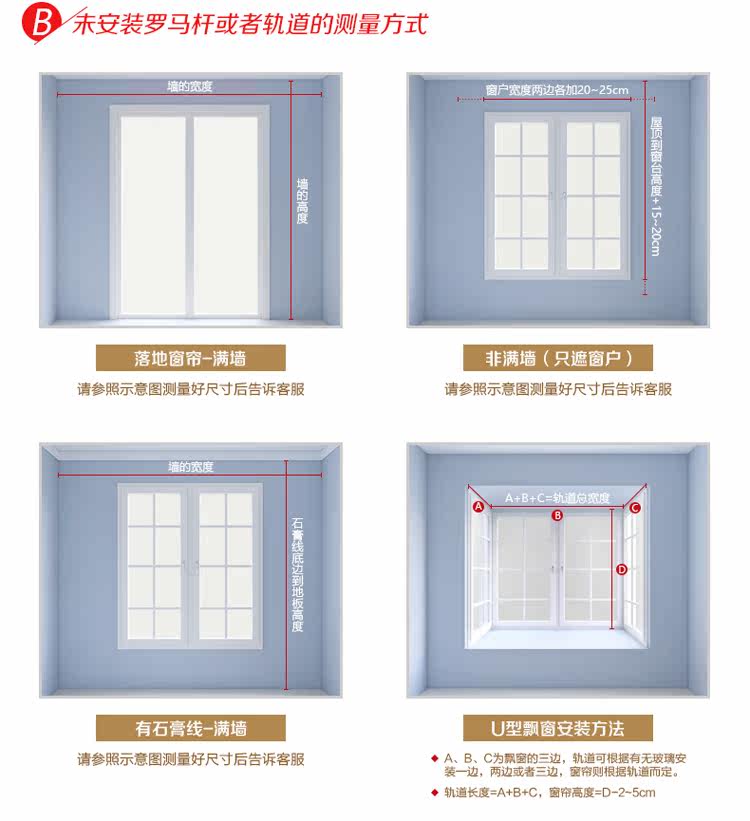 B 未安装罗马杆或者轨道的测量方式

墙的宽度

墙的高度

落地窗帘-满墙

请参照示意图测量好尺寸后告诉客服

窗户宽度两边各加20~25cm

屋顶到窗台高度+15~20cm

非满墙（只遮窗户）

请参照示意图测量好尺寸后告诉客服

墙的宽度

石膏线底边到地板高度

有石膏线-满墙

请参照示意图测量好尺寸后告诉客服

A+B+C=轨道总宽度

A

B

C

D

U型飘窗安装方法

◆ A、B、C为飘窗的三边，轨道可根据有无玻璃安装一边，两边或者三边，窗帘则根据轨道而定。

◆ 轨道长度=A+B+C，窗帘高度=D-2~5cm