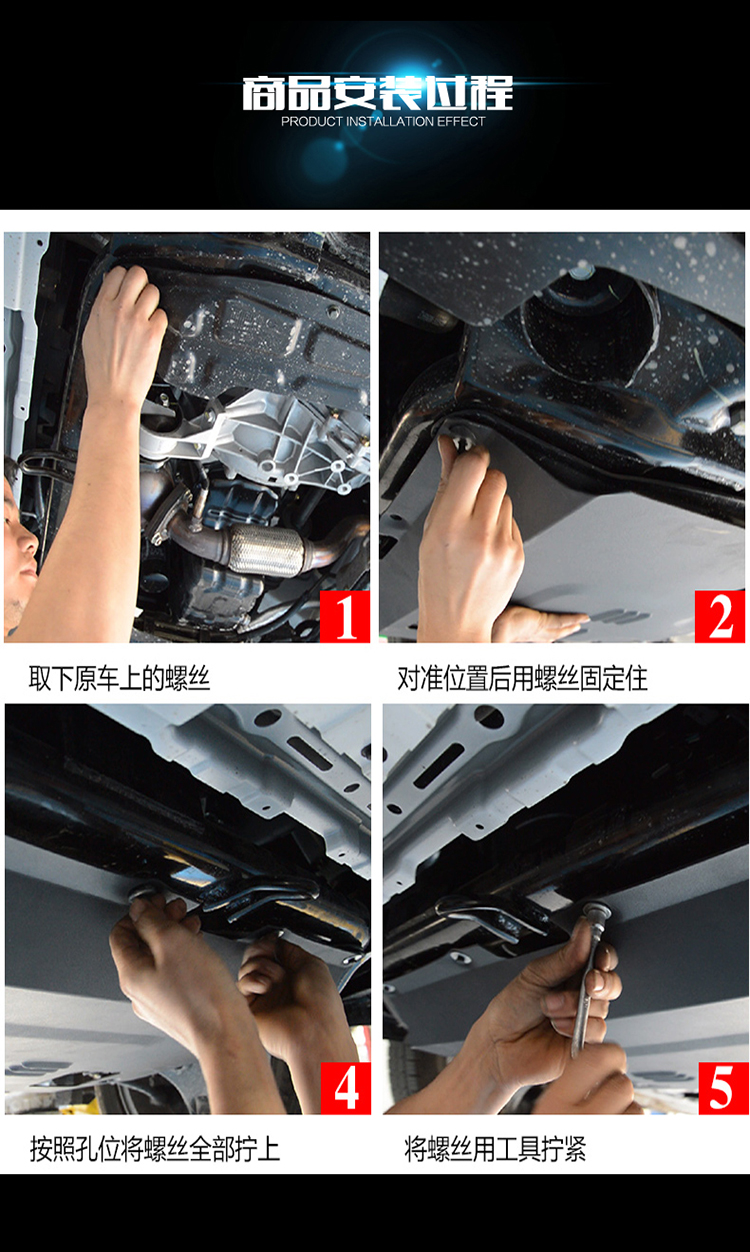 商品安装过程
PRODUCT INSTALLATION EFFECT

1
取下原车上的螺丝

2
对准位置后用螺丝固定住

4
按照孔位将螺丝全部拧上

5
将螺丝用工具拧紧