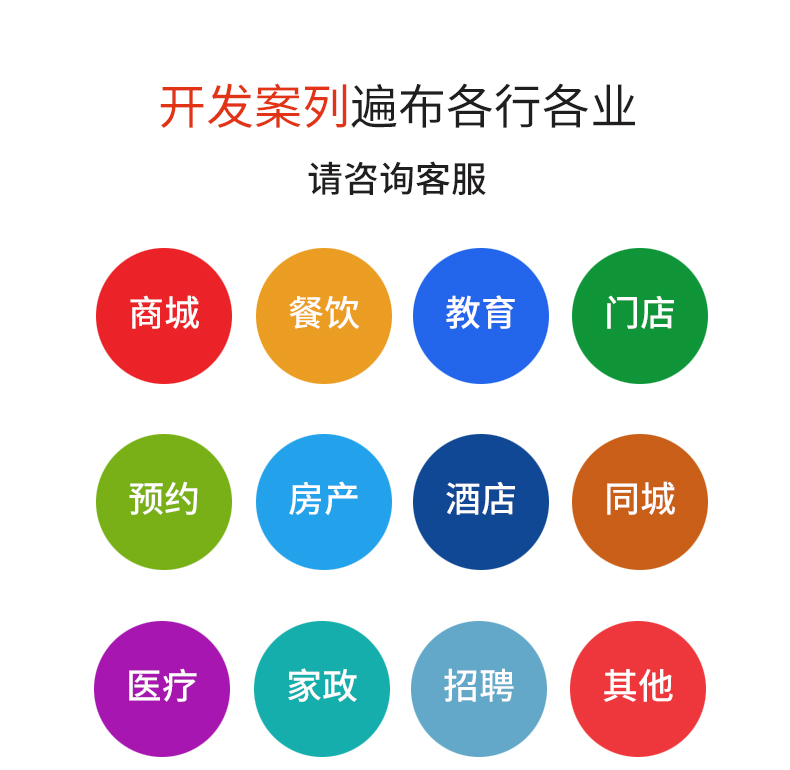 开发案列遍布各行各业

请咨询客服

商城 餐饮 教育 门店

预约 房产 酒店 同城

医疗 家政 招聘 其他